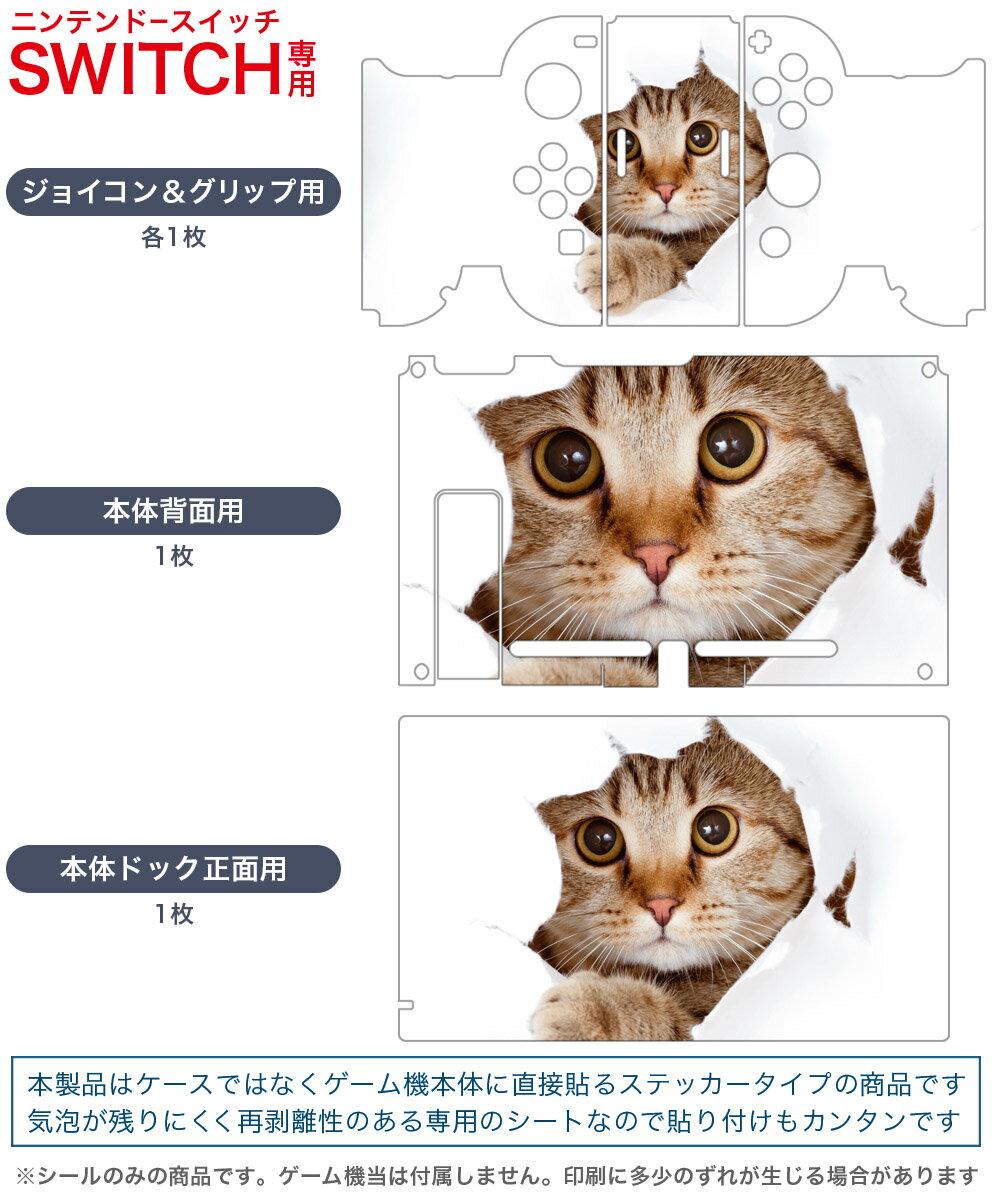 ニンテンドースイッチ
SWITCH専用

ジョイコン＆グリップ用
各1枚

本体背面用
1枚

本体ドック正面用
1枚

本製品はケースではなくゲーム機本体に直接貼るステッカータイプの商品です
気泡が残りにくく再剥離性のある専用のシートなので貼り付けもカンタンです

※シールのみの商品です。ゲーム機当は付属しません。印刷に多少のずれが生じる場合があります