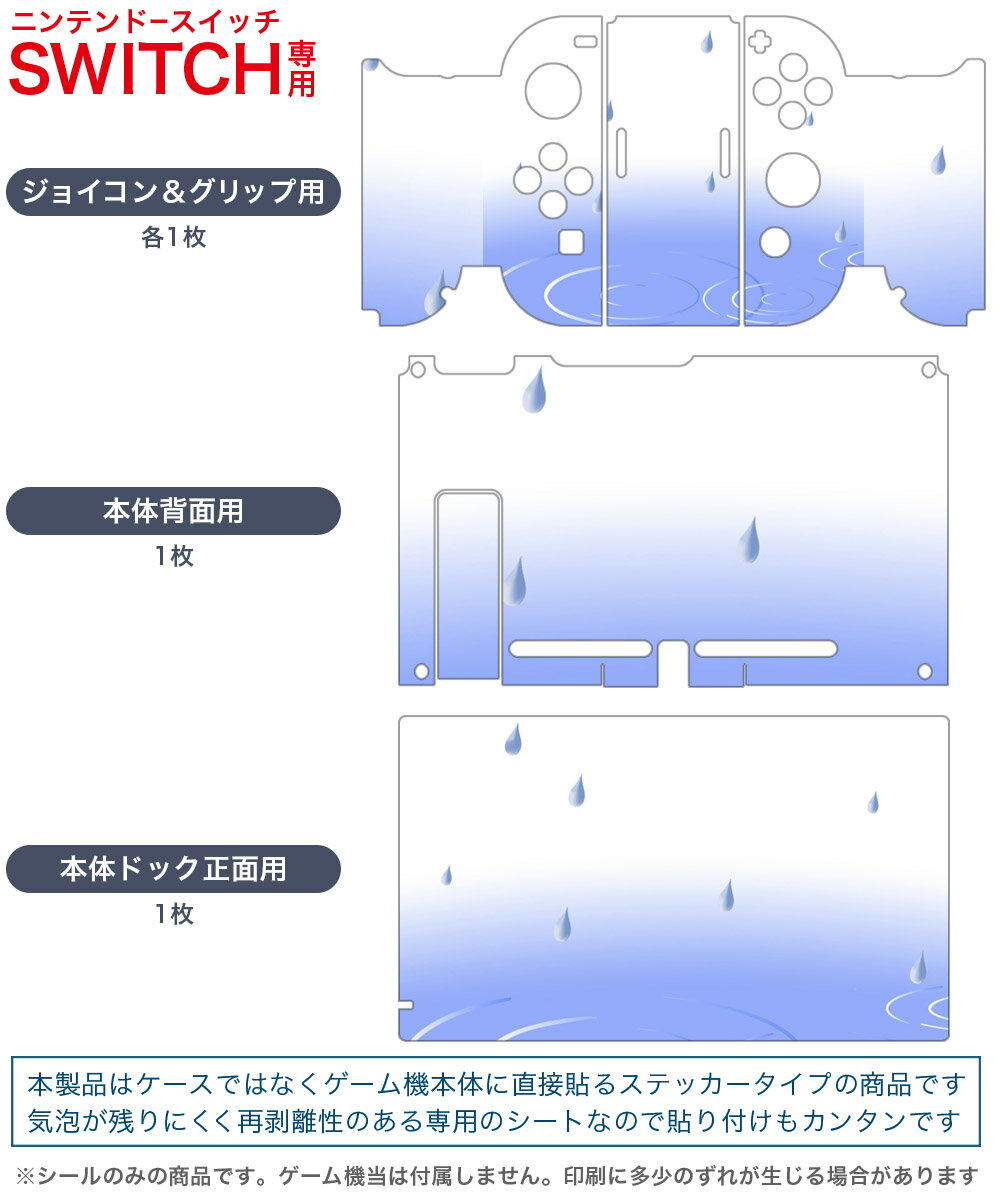 ニンテンドースイッチ
SWITCH専用

ジョイコン＆グリップ用
各1枚

本体背面用
1枚

本体ドック正面用
1枚

本製品はケースではなくゲーム機本体に直接貼るステッカータイプの商品です
気泡が残りにくく再剥離性のある専用のシートなので貼り付けもカンタンです

※シールのみの商品です。ゲーム機当は付属しません。印刷に多少のずれが生じる場合があります