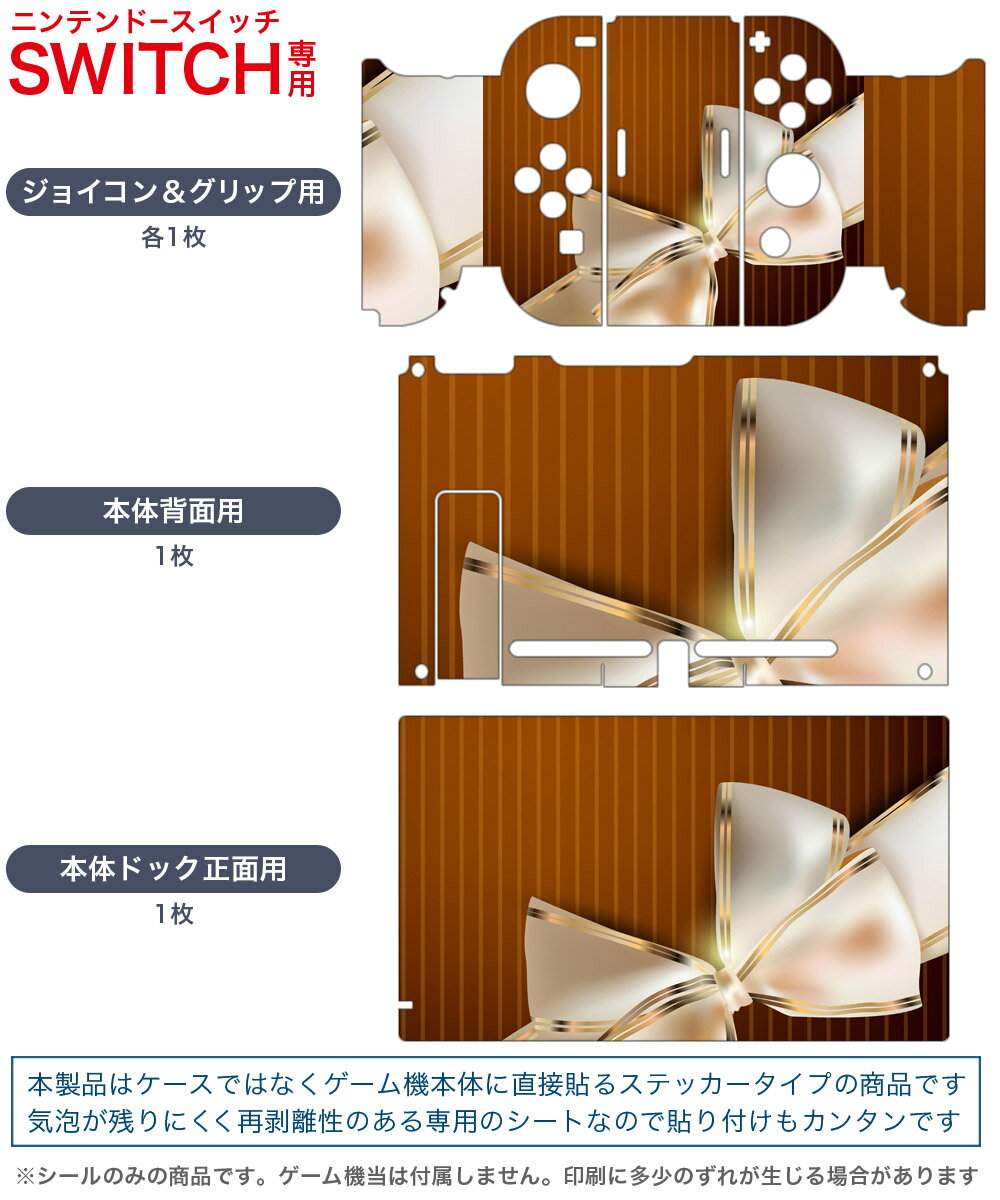 ニンテンドースイッチ
SWITCH専用

ジョイコン＆グリップ用
各1枚

本体背面用
1枚

本体ドック正面用
1枚

本製品はケースではなくゲーム機本体に直接貼るステッカータイプの商品です
気泡が残りにくく再剥離性のある専用のシートなので貼り付けもカンタンです

※シールのみの商品です。ゲーム機当は付属しません。印刷に多少のずれが生じる場合があります