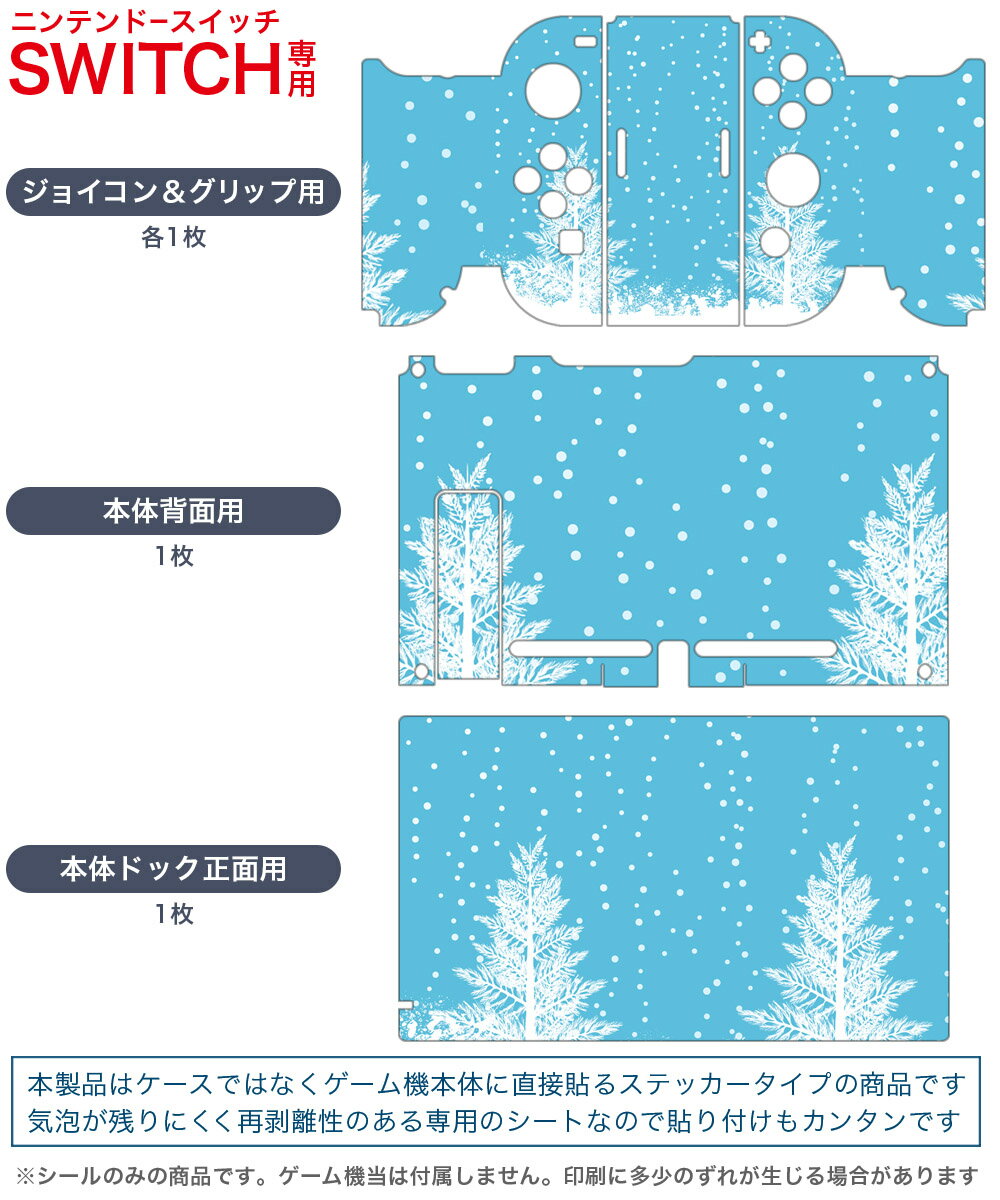 ニンテンドースイッチ
SWITCH専用

ジョイコン＆グリップ用
各1枚

本体背面用
1枚

本体ドック正面用
1枚

本製品はケースではなくゲーム機本体に直接貼るステッカータイプの商品です
気泡が残りにくく再剥離性のある専用のシートなので貼り付けもカンタンです

※シールのみの商品です。ゲーム機当は付属しません。印刷に多少のずれが生じる場合があります