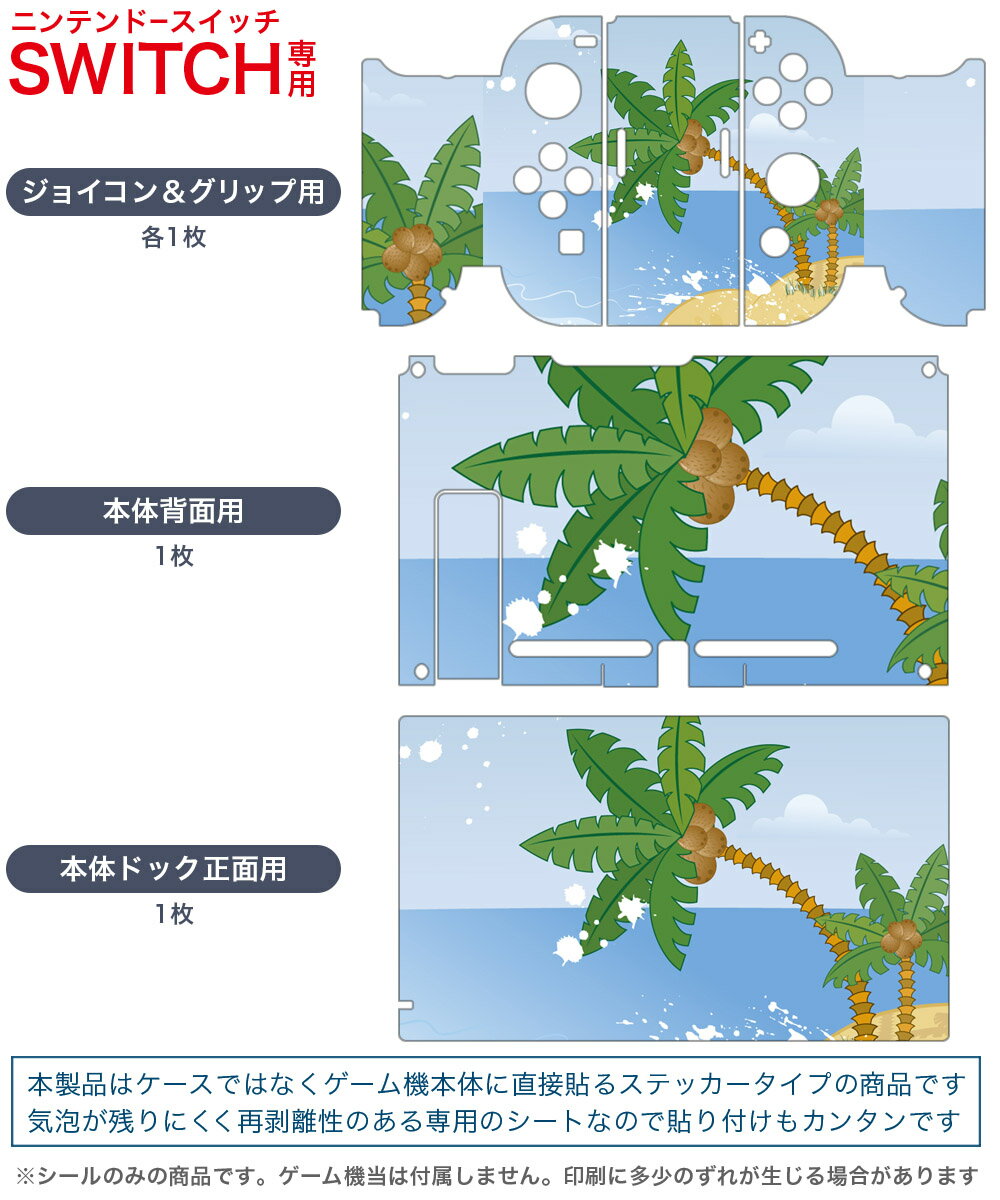 ニンテンドースイッチ
SWITCH専用

ジョイコン＆グリップ用
各1枚

本体背面用
1枚

本体ドック正面用
1枚

本製品はケースではなくゲーム機本体に直接貼るステッカータイプの商品です
気泡が残りにくく再剥離性のある専用のシートなので貼り付けもカンタンです

※シールのみの商品です。ゲーム機当は付属しません。印刷に多少のずれが生じる場合があります