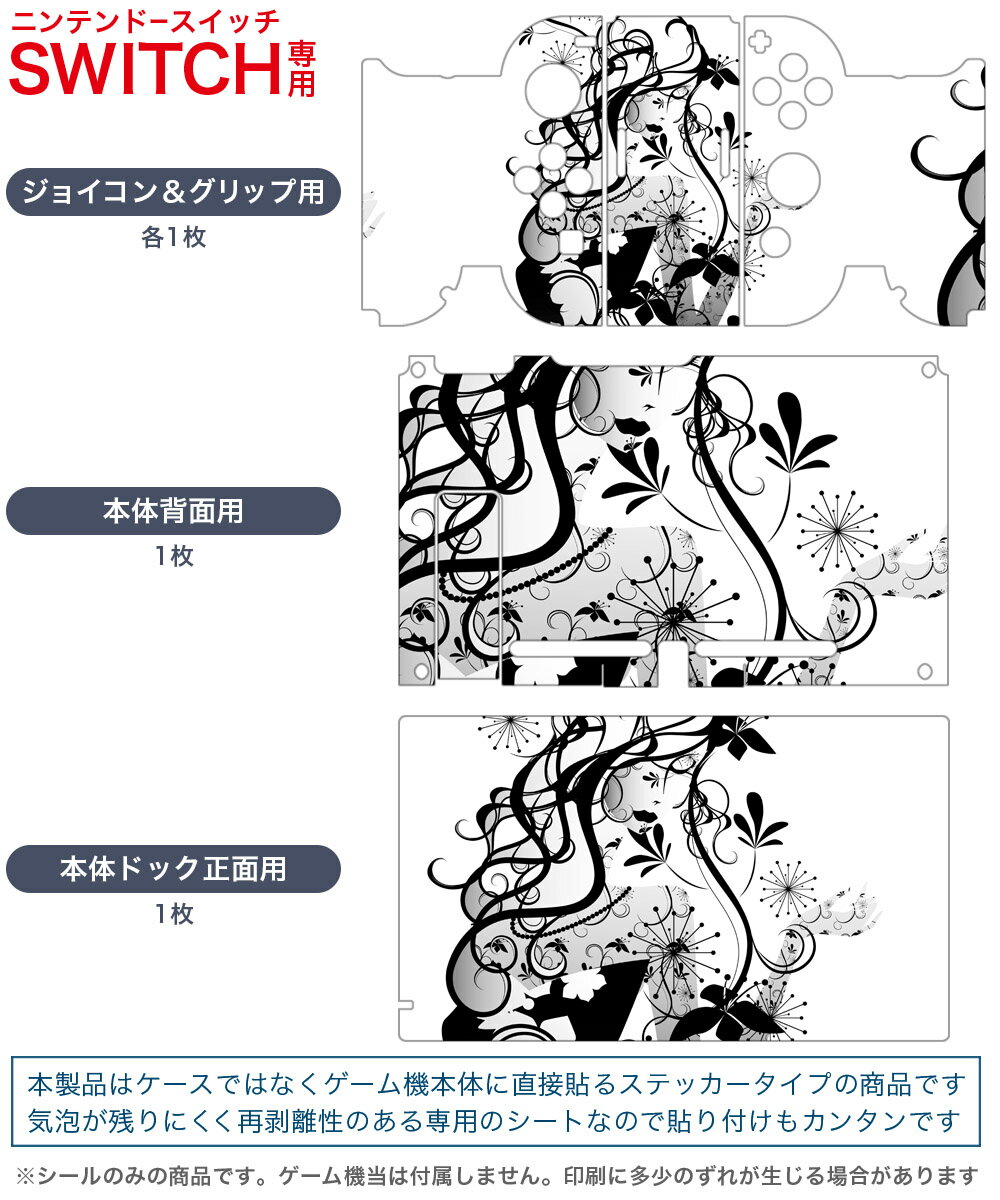 ニンテンドースイッチ
SWITCH専用

ジョイコン＆グリップ用
各1枚

本体背面用
1枚

本体ドック正面用
1枚

本製品はケースではなくゲーム機本体に直接貼るステッカータイプの商品です
気泡が残りにくく再剥離性のある専用のシートなので貼り付けもカンタンです

※シールのみの商品です。ゲーム機当は付属しません。印刷に多少のずれが生じる場合があります