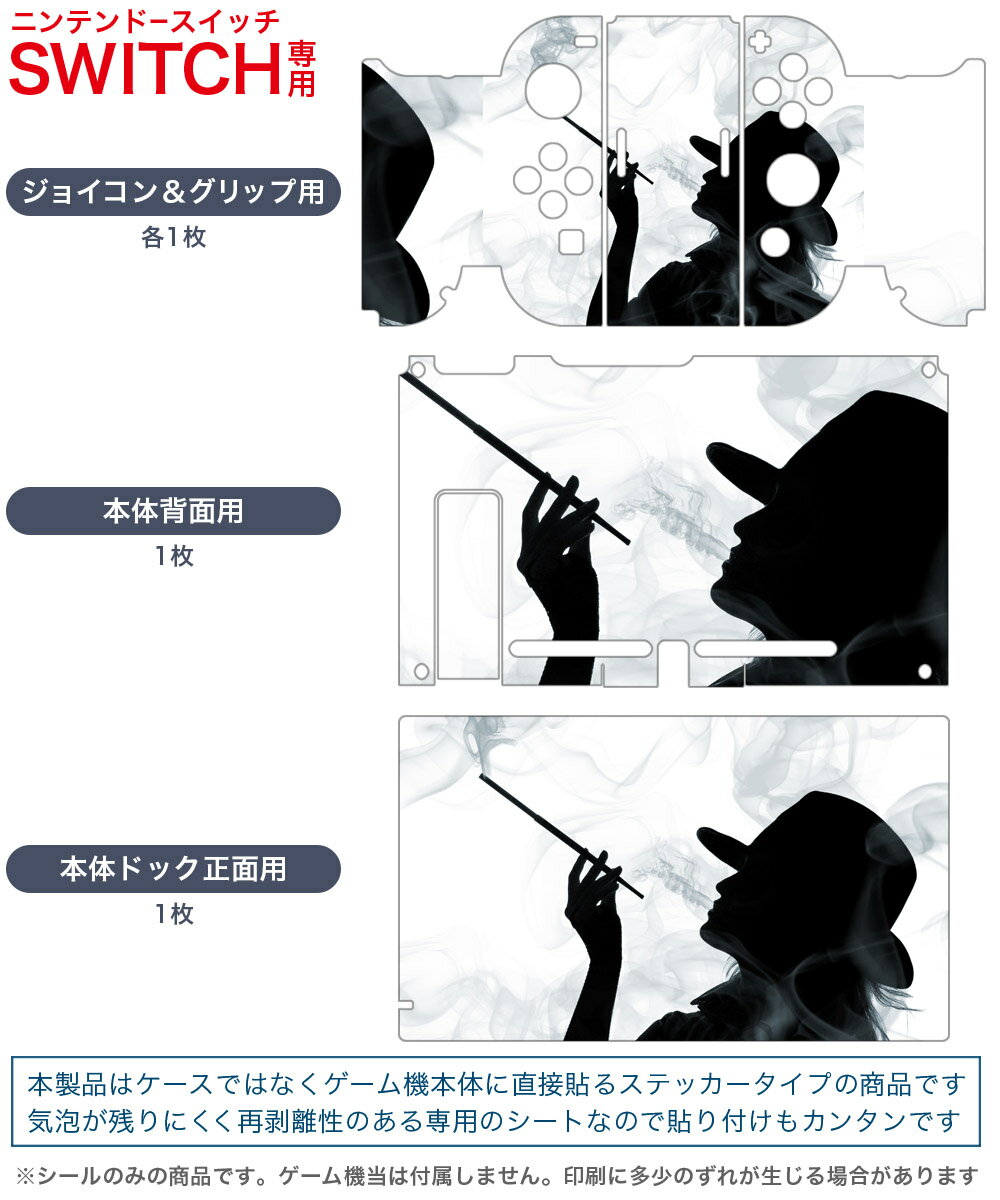 ニンテンドースイッチ
SWITCH専用

ジョイコン＆グリップ用
各1枚

本体背面用
1枚

本体ドック正面用
1枚

本製品はケースではなくゲーム機本体に直接貼るステッカータイプの商品です
気泡が残りにくく再剥離性のある専用のシートなので貼り付けもカンタンです

※シールのみの商品です。ゲーム機当は付属しません。印刷に多少のずれが生じる場合があります