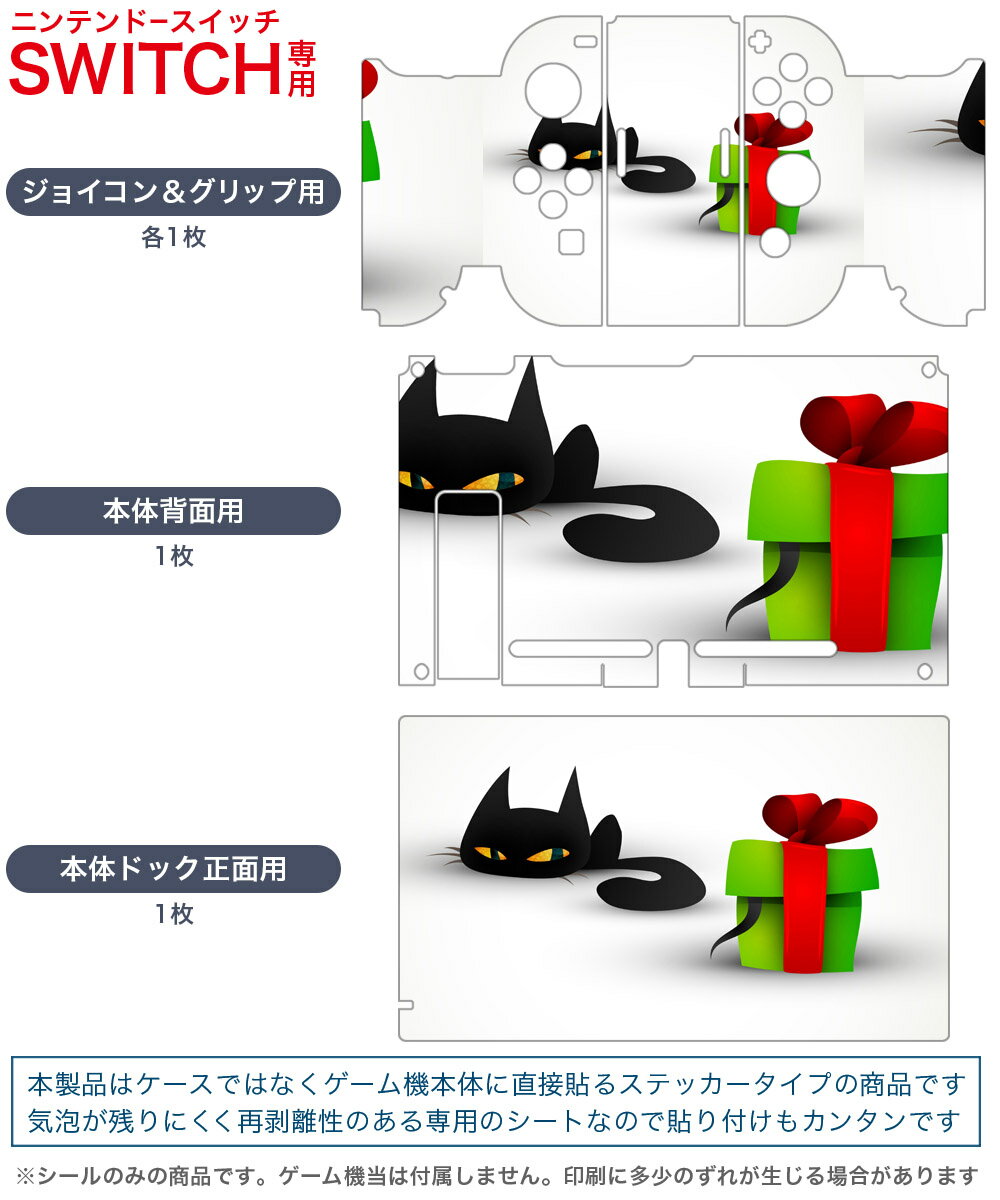 ニンテンドースイッチ
SWITCH専用

ジョイコン＆グリップ用
各1枚

本体背面用
1枚

本体ドック正面用
1枚

本製品はケースではなくゲーム機本体に直接貼るステッカータイプの商品です
気泡が残りにくく再剥離性のある専用のシートなので貼り付けもカンタンです

※シールのみの商品です。ゲーム機当は付属しません。印刷に多少のずれが生じる場合があります