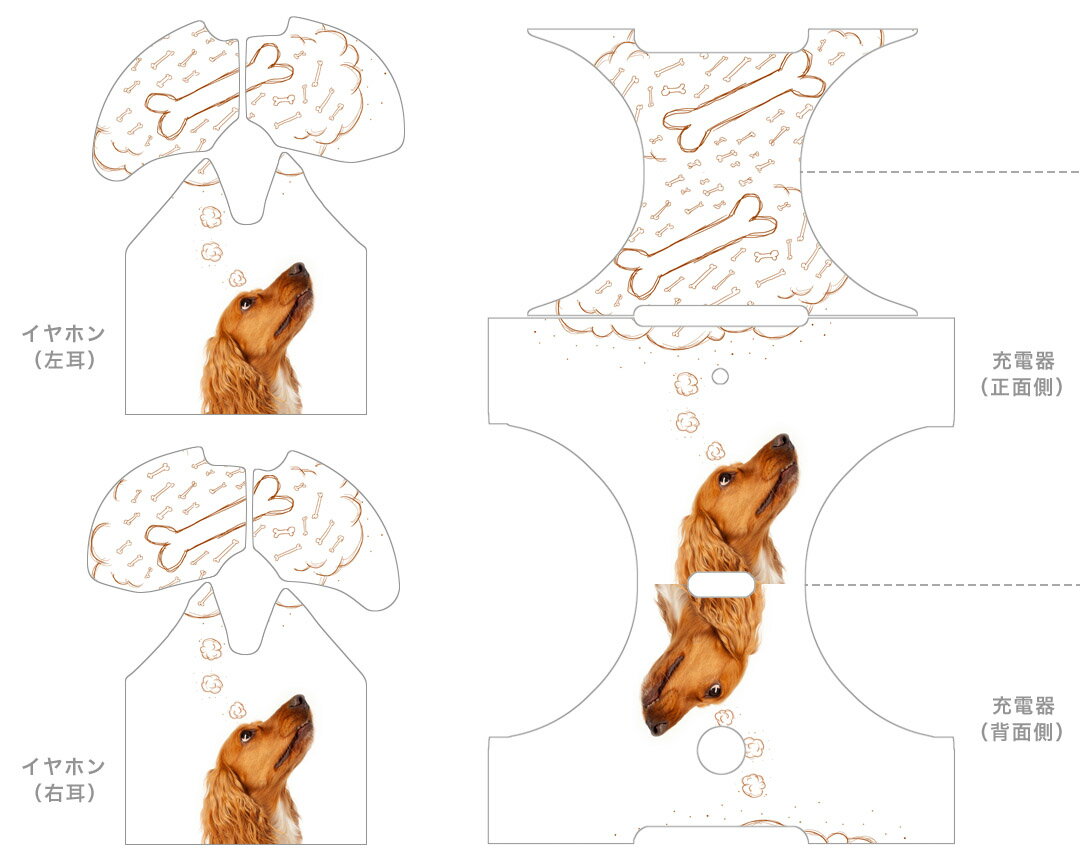 イヤホン
(左耳)

イヤホン
(右耳)

充電器
(正面側)

充電器
(背面側)