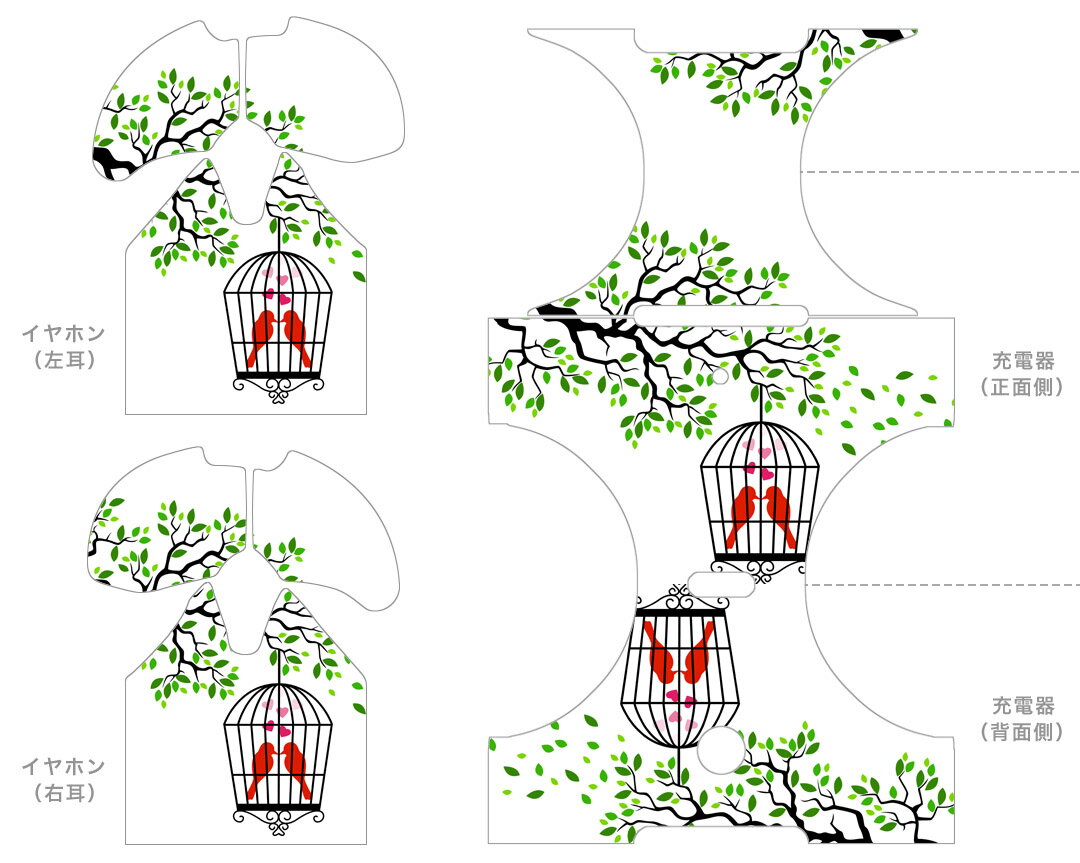 イヤホン
（左耳）

イヤホン
（右耳）

充電器
（正面側）

充電器
（背面側）