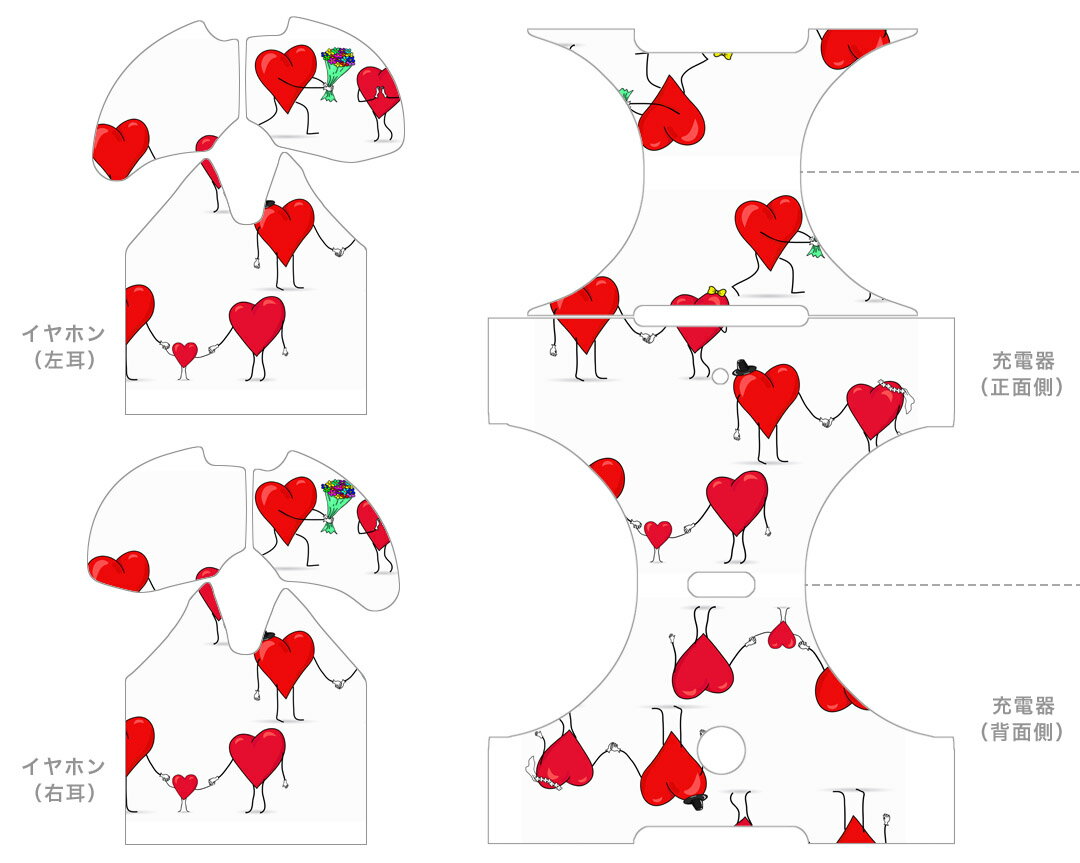 イヤホン
（左耳）

イヤホン
（右耳）

充電器
（正面側）

充電器
（背面側）