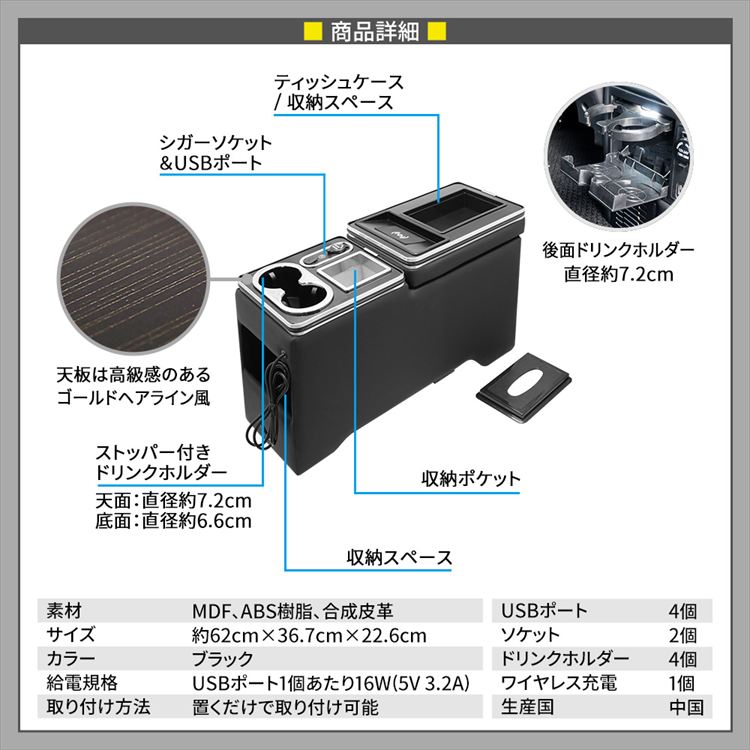 ■ 商品詳細 ■

ティッシュケース / 収納スペース

シガーソケット &USBポート

後面ドリンクホルダー 直径約7.2cm

天板は高級感のある ゴールドヘアライン風

ストッパー付き ドリンクホルダー

天面：直径約7.2cm
底面：直径約6.6cm

収納ポケット

収納スペース

| 素材 | MDF、ABS樹脂、合成皮革 |
|---|---|
| サイズ | 約62cm×36.7cm×22.6cm |
| カラー | ブラック |
| 給電規格 | USBポート1個あたり16W(5V 3.2A) |
| 取り付け方法 | 置くだけで取り付け可能 |

| USBポート | 4個 |
|---|---|
| ソケット | 2個 |
| ドリンクホルダー | 4個 |
| ワイヤレス充電 | 1個 |
| 生産国 | 中国 |