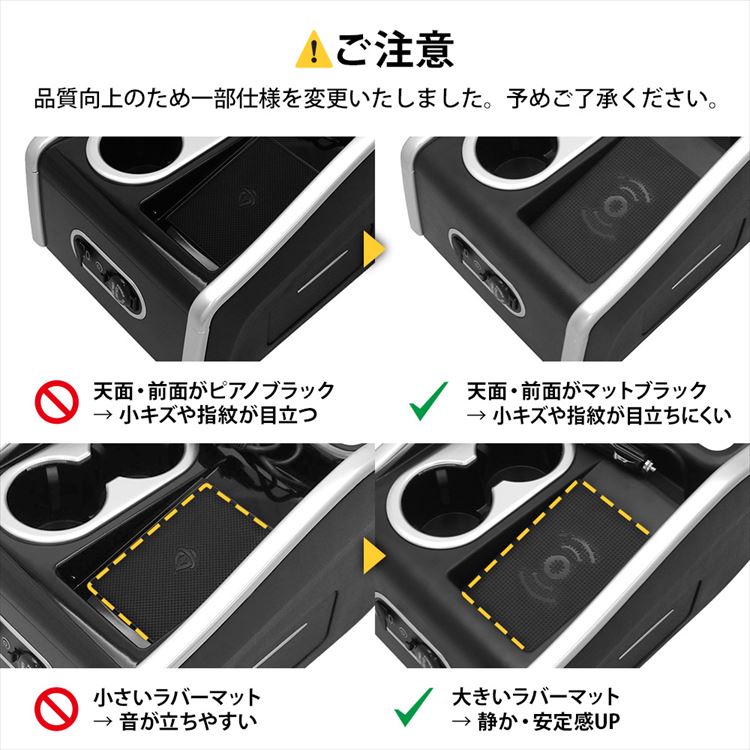 ご注意

品質向上のため一部仕様を変更いたしました。予めご了承ください。

天面・前面がピアノブラック
→ 小キズや指紋が目立つ

天面・前面がマットブラック
→ 小キズや指紋が目立ちにくい

小さいラバーマット
→ 音が立ちやすい

大きいラバーマット
→ 静か・安定感UP