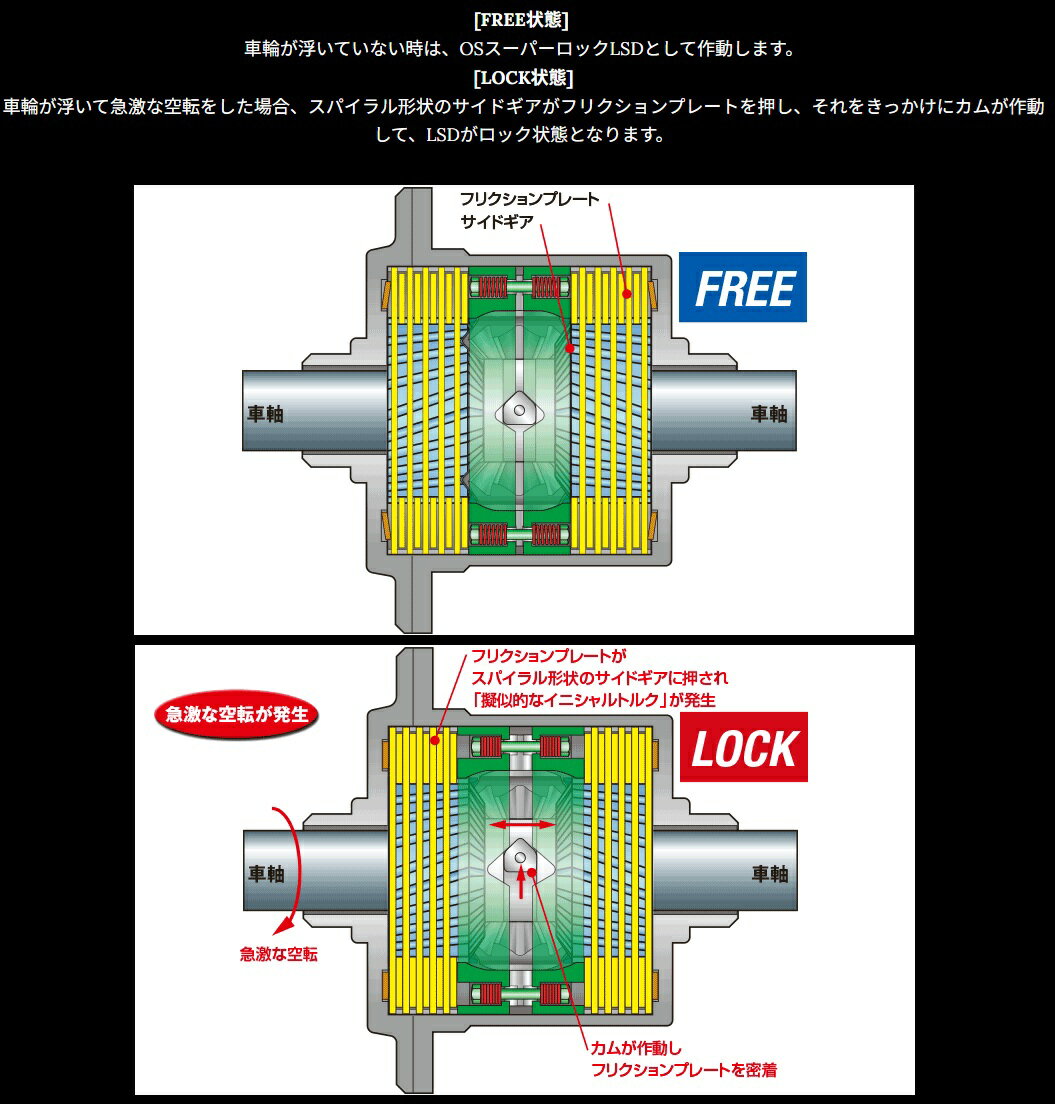 [FREE状態]
車輪が浮いていない時は、OSスーパーロックLSDとして作動します。

[LOCK状態]
車輪が浮いて急激な空転をした場合、スパイラル形状のサイドギアがフリクションプレートを押し、それをきっかけにカムが作動して、LSDがロック状態となります。

フリクションプレート
サイドギア
FREE
車軸
車軸

フリクションプレートが
スパイラル形状のサイドギアに押され
「擬似的なイニシャルトルク」が発生
急激な空転が発生
LOCK
車軸
車軸
急激な空転
カムが作動し
フリクションプレートを密着