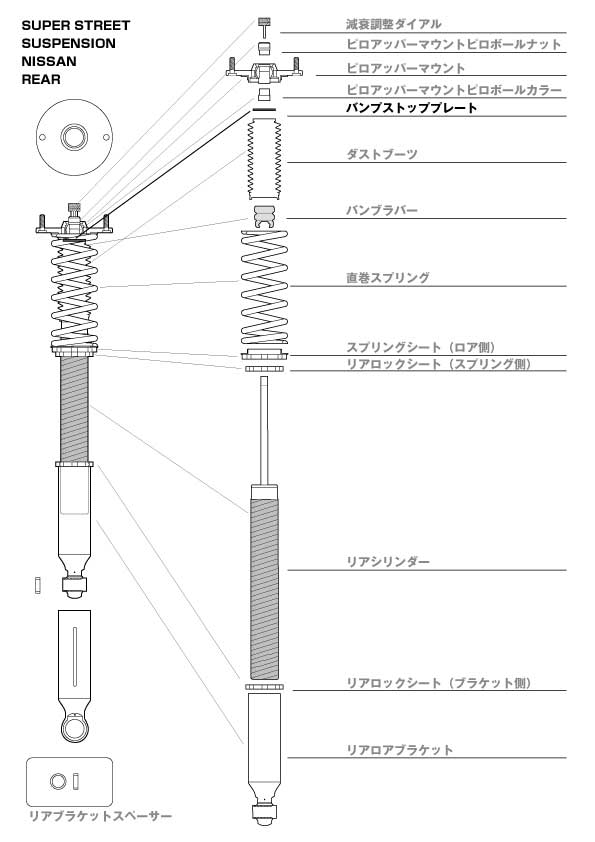 SUPER STREET
SUSPENSION
NISSAN
REAR

減衰調整ダイアル
ピロアッパーマウントピロボールナット
ピロアッパーマウント
ピロアッパーマウントピロボールカラー
バンプストッププレート
ダストブーツ
バンプラバー
直巻スプリング
スプリングシート（ロア側）
リアロックシート（スプリング側）
リアシリンダー
リアロックシート（ブラケット側）
リアロアブラケット
リアブラケットスペーサー