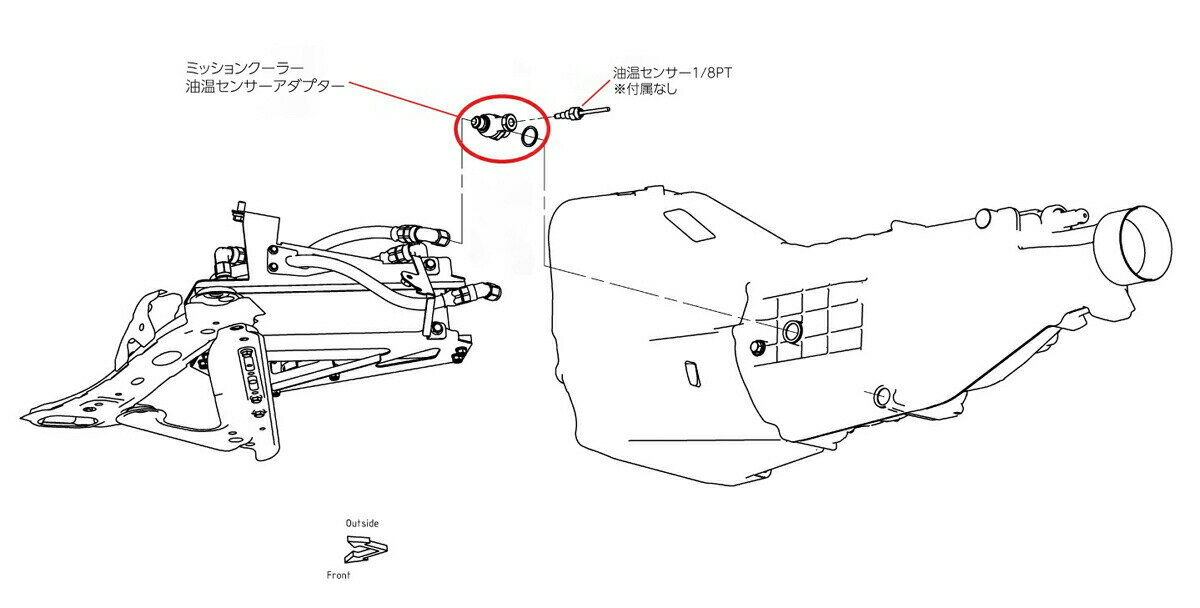 ミッションクーラー
油温センサーアダプター

油温センサー1/8PT
※付属なし

Outside

Front