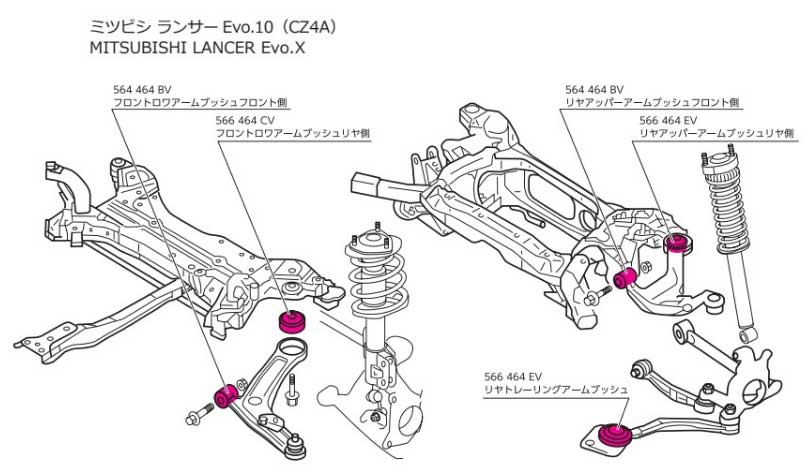 ミツビシ ランサー Evo.10（CZ4A）
MITSUBISHI LANCER Evo.X

564 464 BV
フロントロワアームブッシュフロント側

566 464 CV
フロントロワアームブッシュリヤ側

564 464 BV
リヤアッパーアームブッシュフロント側

566 464 EV
リヤアッパーアームブッシュリヤ側

566 464 EV
リヤトレーリングアームブッシュ