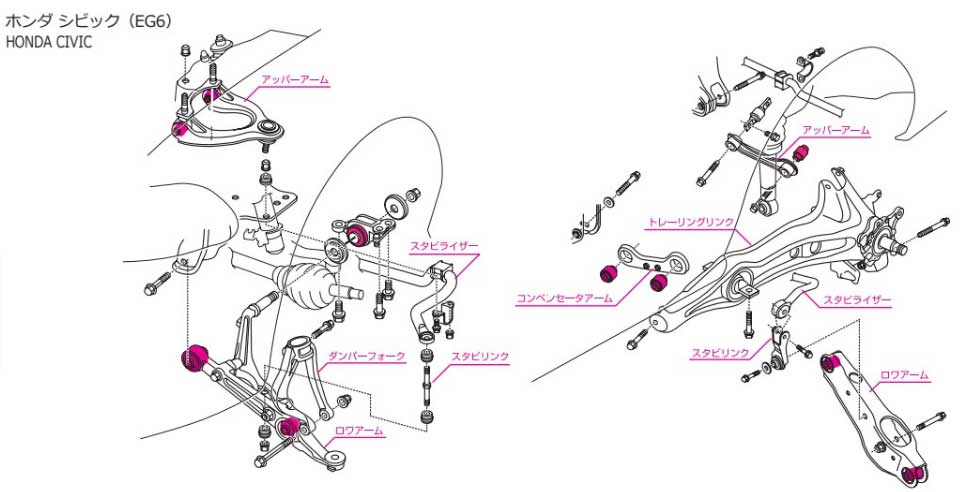 ホンダ シビック（EG6）
HONDA CIVIC

アッパーアーム
スタビライザー
ダンパーフォーク
スタビリンク
ロワアーム

アッパーアーム
トレーリングリンク
コンペンセータアーム
スタビライザー
スタビリンク
ロワアーム