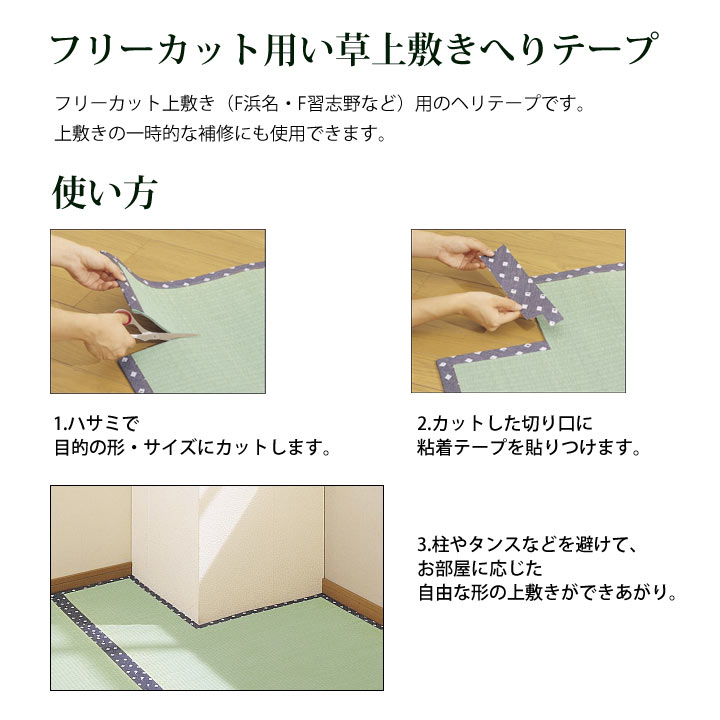 フリーカット用い草上敷きへりテープ

フリーカット上敷き（F浜名・F習志野など）用のヘリテープです。
上敷きの一時的な補修にも使用できます。

使い方

1.ハサミで
目的の形・サイズにカットします。

2.カットした切り口に
粘着テープを貼りつけます。

3.柱やタンスなどを避けて、
お部屋に応じた
自由な形の上敷きができあがり。