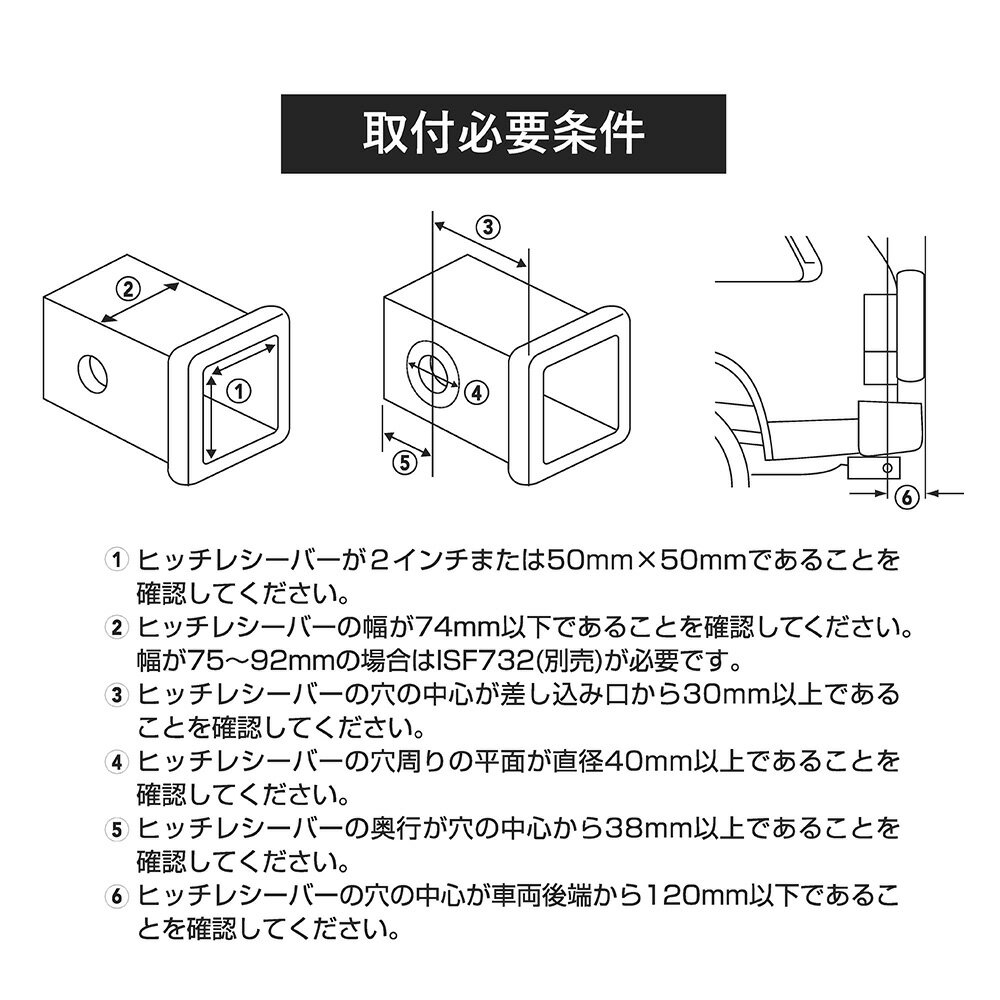 取付必要条件

②
①

③
④
⑤

⑥

① ヒッチレシーバーが2インチまたは50mm×50mmであることを確認してください。
② ヒッチレシーバーの幅が74mm以下であることを確認してください。幅が75～92mmの場合はISF732(別売)が必要です。
③ ヒッチレシーバーの穴の中心が差し込み口から30mm以上であることを確認してください。
④ ヒッチレシーバーの穴周りの平面が直径40mm以上であることを確認してください。
⑤ ヒッチレシーバーの奥行が穴の中心から38mm以上であることを確認してください。
⑥ ヒッチレシーバーの穴の中心が車両後端から120mm以下であることを確認してください。