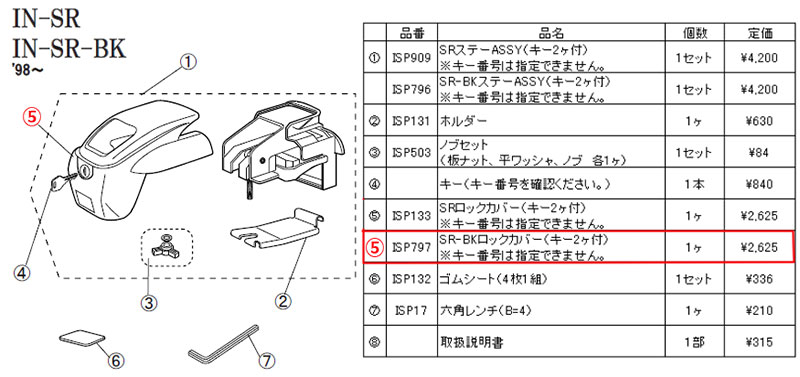 IN-SR
IN-SR-BK
'98～

①
⑤
④
③
②
⑥
⑦

| | 品番 | 品名 | 個数 | 定価 |
|---|---|---|---|---|
| ① | ISP909 | SRステーASSY(キー2ヶ付) ※キー番号は指定できません。 | 1セット | ¥4,200 |
| | ISP796 | SR-BKステーASSY(キー2ヶ付) ※キー番号は指定できません。 | 1セット | ¥4,200 |
| ② | ISP131 | ホルダー | 1ヶ | ¥630 |
| ③ | ISP503 | ノブセット (板ナット、平ワッシャ、ノブ 各1ヶ) | 1セット | ¥84 |
| ④ | | キー(キー番号を確認ください。) | 1本 | ¥840 |
| ⑤ | ISP133 | SRロックカバー(キー2ヶ付) ※キー番号は指定できません。 | 1ヶ | ¥2,625 |
| ⑤ | ISP797 | SR-BKロックカバー(キー2ヶ付) ※キー番号は指定できません。 | 1ヶ | ¥2,625 |
| ⑥ | ISP132 | ゴムシート(4枚1組) | 1セット | ¥336 |
| ⑦ | ISP17 | 六角レンチ(B=4) | 1ヶ | ¥210 |
| ⑧ | | 取扱説明書 | 1部 | ¥315 |