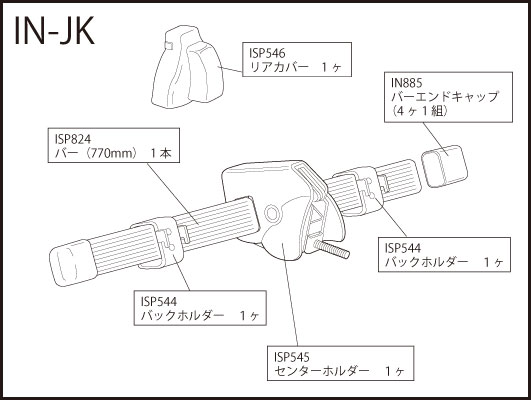 IN-JK

ISP546
リアカバー　1ヶ

IN885
バーエンドキャップ
（4ヶ1組）

ISP824
バー（770mm）　1本

ISP544
バックホルダー　1ヶ

ISP544
バックホルダー　1ヶ

ISP545
センターホルダー　1ヶ