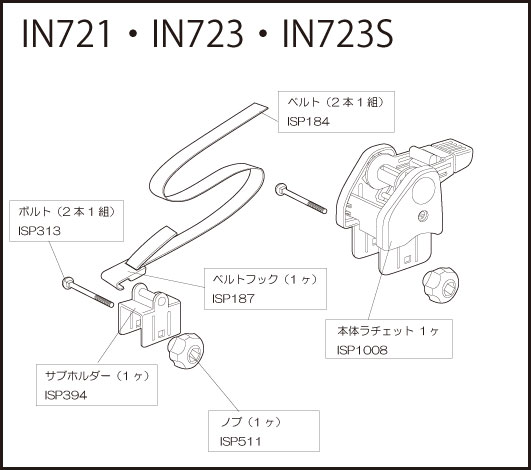 IN721・IN723・IN723S

ベルト（２本１組）
ISP184

ボルト（２本１組）
ISP313

ベルトフック（１ヶ）
ISP187

本体ラチェット １ヶ
ISP1008

サブホルダー（１ヶ）
ISP394

ノブ（１ヶ）
ISP511