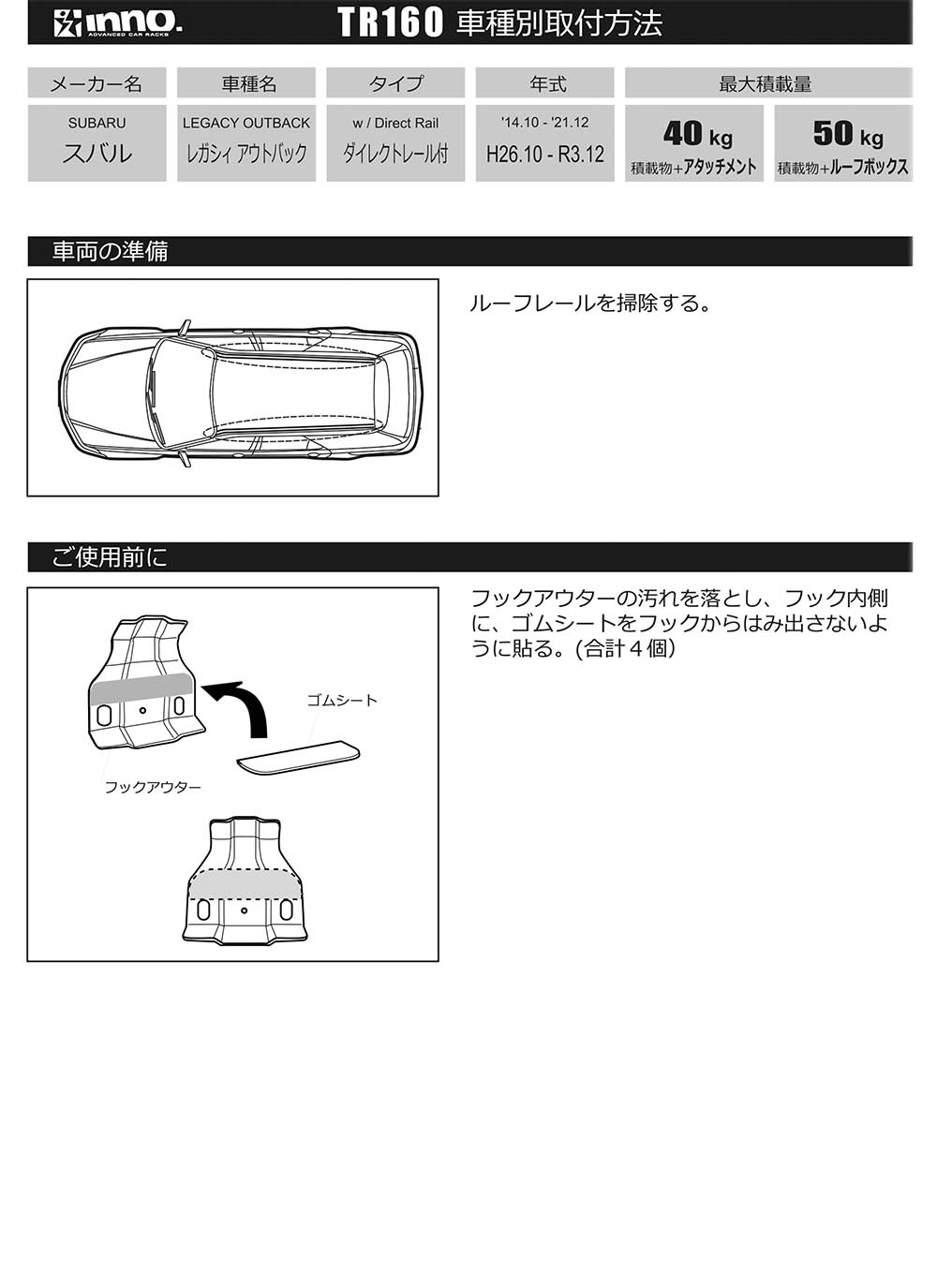 inno. ADVANCED CAR RACKS

TR160 車種別取付方法

| メーカー名 | 車種名 | タイプ | 年式 | 最大積載量 | |
|---|---|---|---|---|---|
| SUBARU スバル | LEGACY OUTBACK レガシィ アウトバック | w / Direct Rail ダイレクトレール付 | '14.10 - '21.12 H26.10 - R3.12 | 40 kg 積載物+アタッチメント | 50 kg 積載物+ルーフボックス |

車両の準備

ルーフレールを掃除する。

ご使用前に

ゴムシート

フックアウター

フックアウターの汚れを落とし、フック内側に、ゴムシートをフックからはみ出さないように貼る。(合計４個)