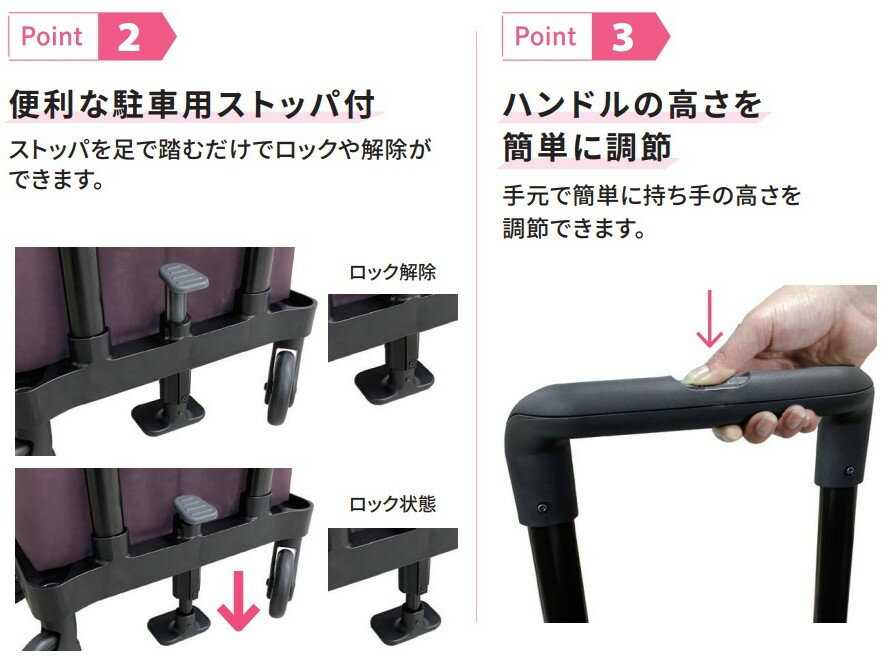 Point 2

便利な駐車用ストッパ付

ストッパを足で踏むだけでロックや解除ができます。

ロック解除

ロック状態

Point 3

ハンドルの高さを簡単に調節

手元で簡単に持ち手の高さを調節できます。