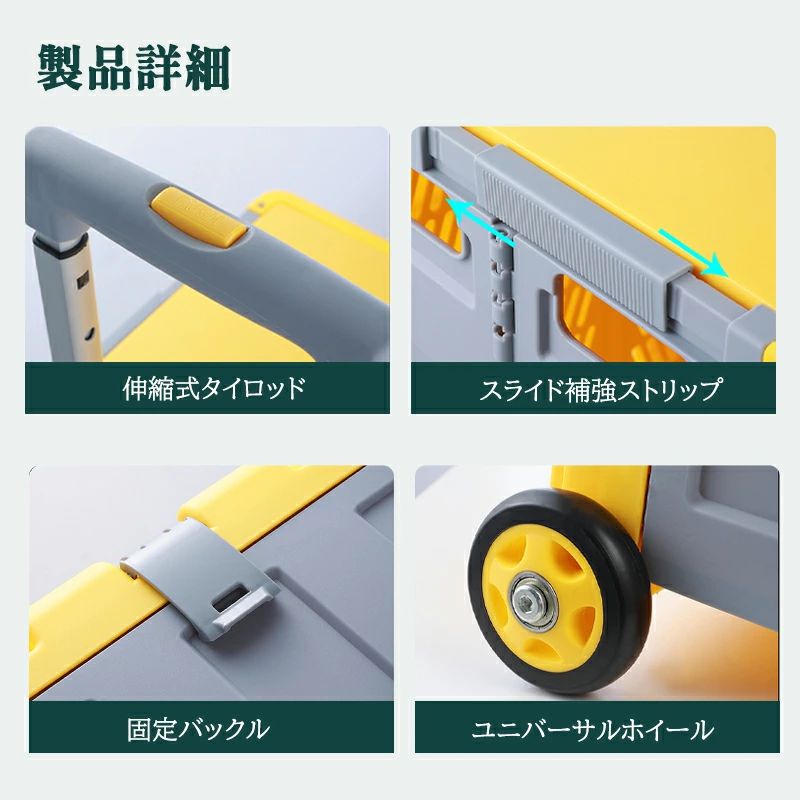 製品詳細

伸縮式タイロッド

スライド補強ストリップ

固定バックル

ユニバーサルホイール