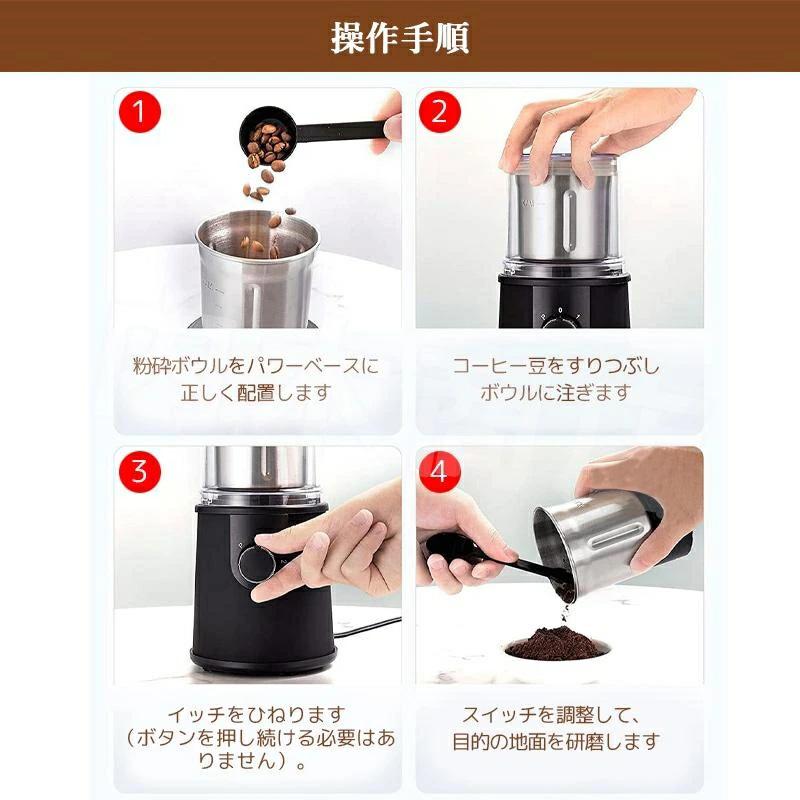 操作手順

1

粉砕ボウルをパワーベースに正しく配置します

2

コーヒー豆をすりつぶしボウルに注ぎます

3

イッチをひねります（ボタンを押し続ける必要はありません）。

4

スイッチを調整して、目的の地面を研磨します