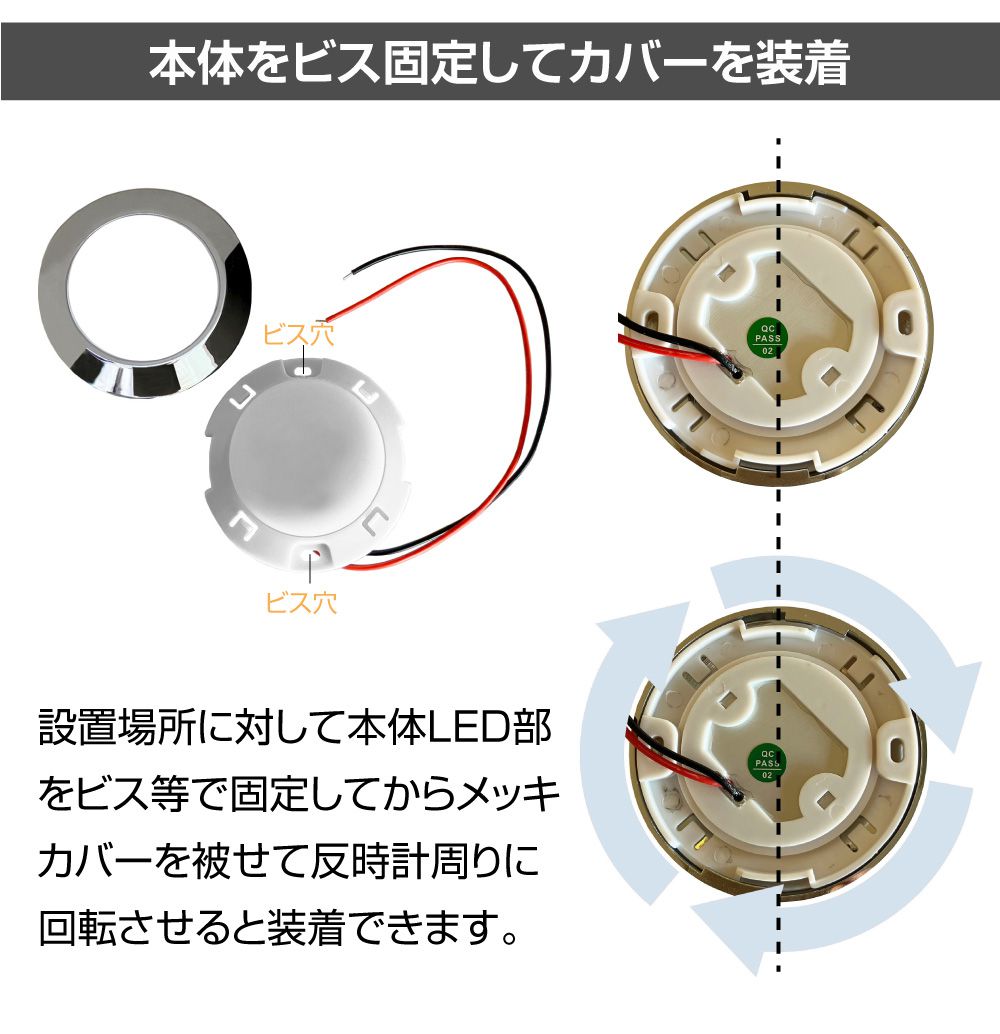 本体をビス固定してカバーを装着

ビス穴

ビス穴

QC PASS 02

QC PASS 02

設置場所に対して本体LED部をビス等で固定してからメッキカバーを被せて反時計周りに回転させると装着できます。