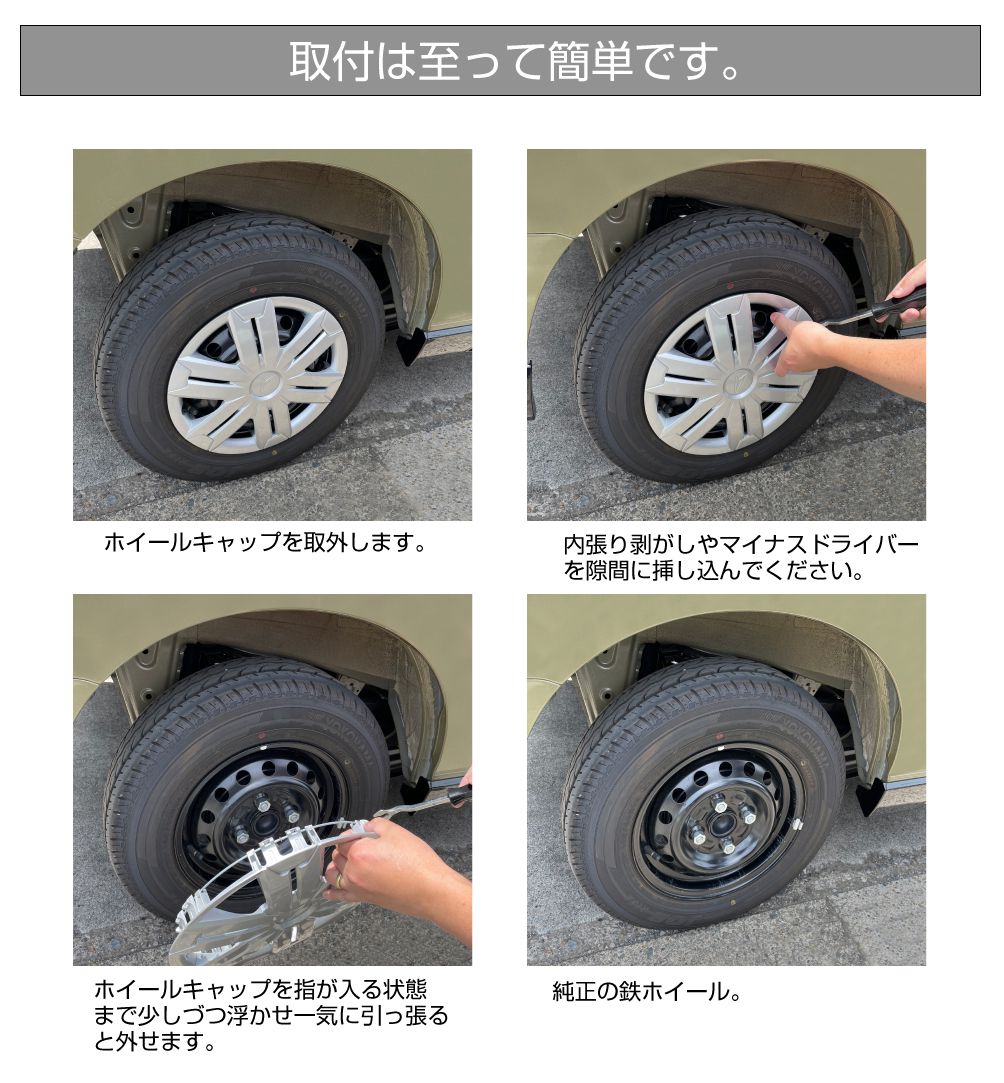 取付は至って簡単です。

ホイールキャップを取外します。

内張り剥がしやマイナスドライバーを隙間に挿し込んでください。

ホイールキャップを指が入る状態まで少しづつ浮かせ一気に引っ張ると外せます。

純正の鉄ホイール。