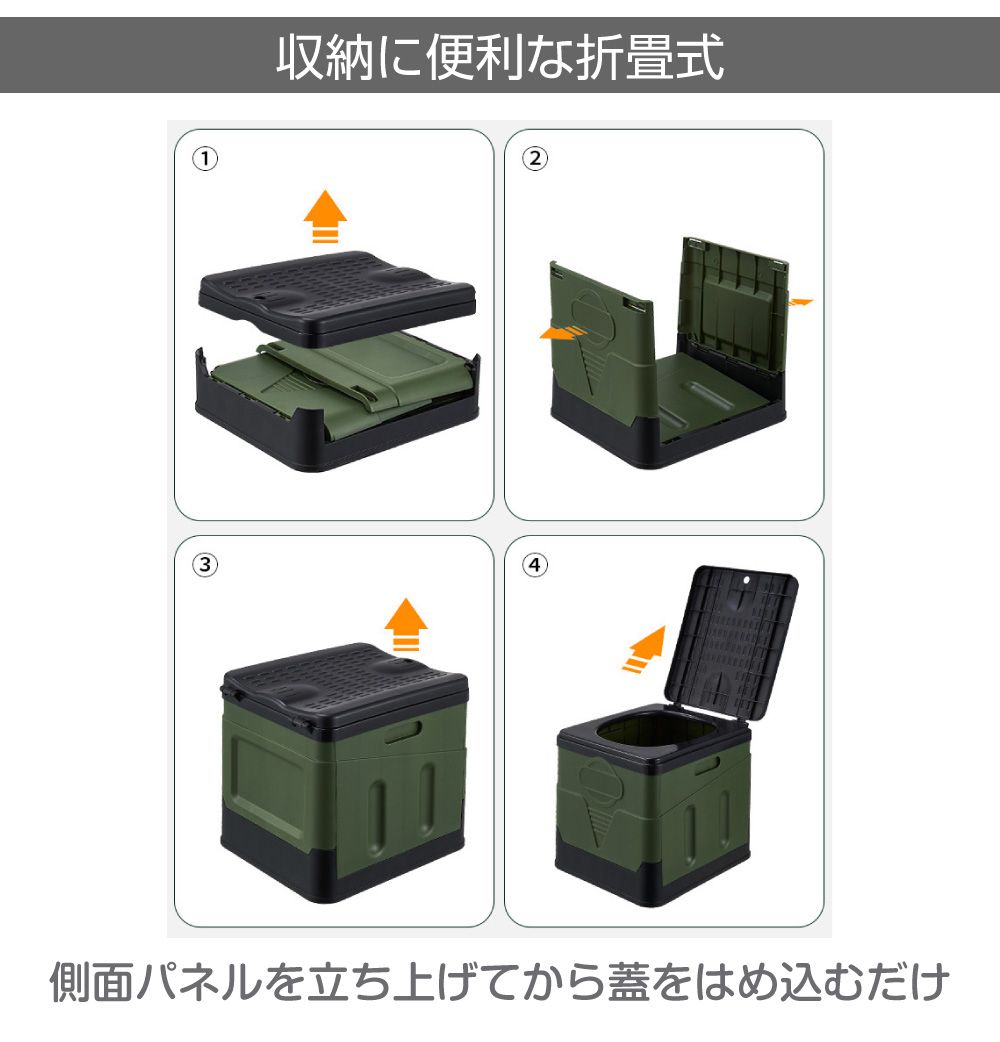 収納に便利な折畳式

①

②

③

④

側面パネルを立ち上げてから蓋をはめ込むだけ