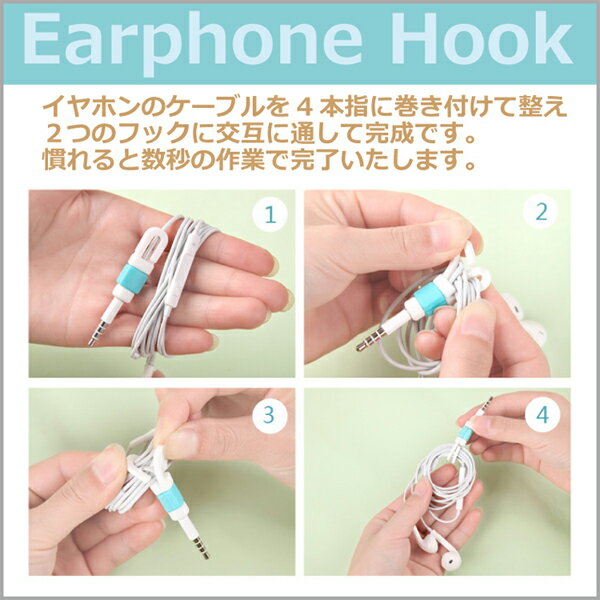 Earphone Hook

イヤホンのケーブルを４本指に巻き付けて整え ２つのフックに交互に通して完成です。 慣れると数秒の作業で完了いたします。

1

2

3

4