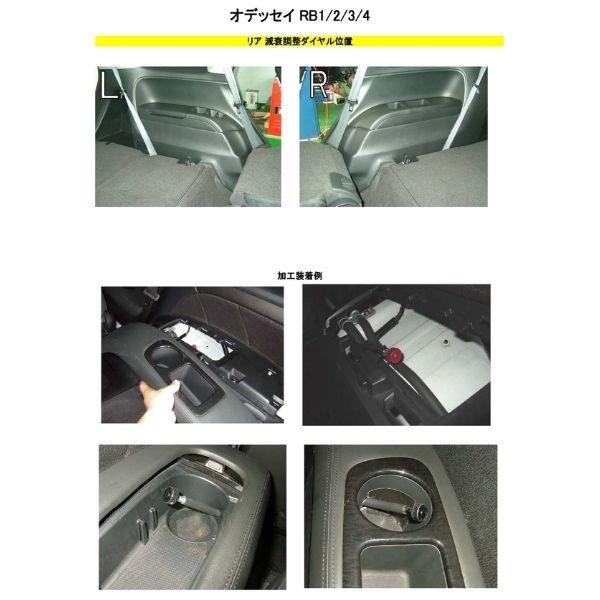 オデッセイ RB1/2/3/4

リア 減衰調整ダイヤル位置

L

R

加工装着例