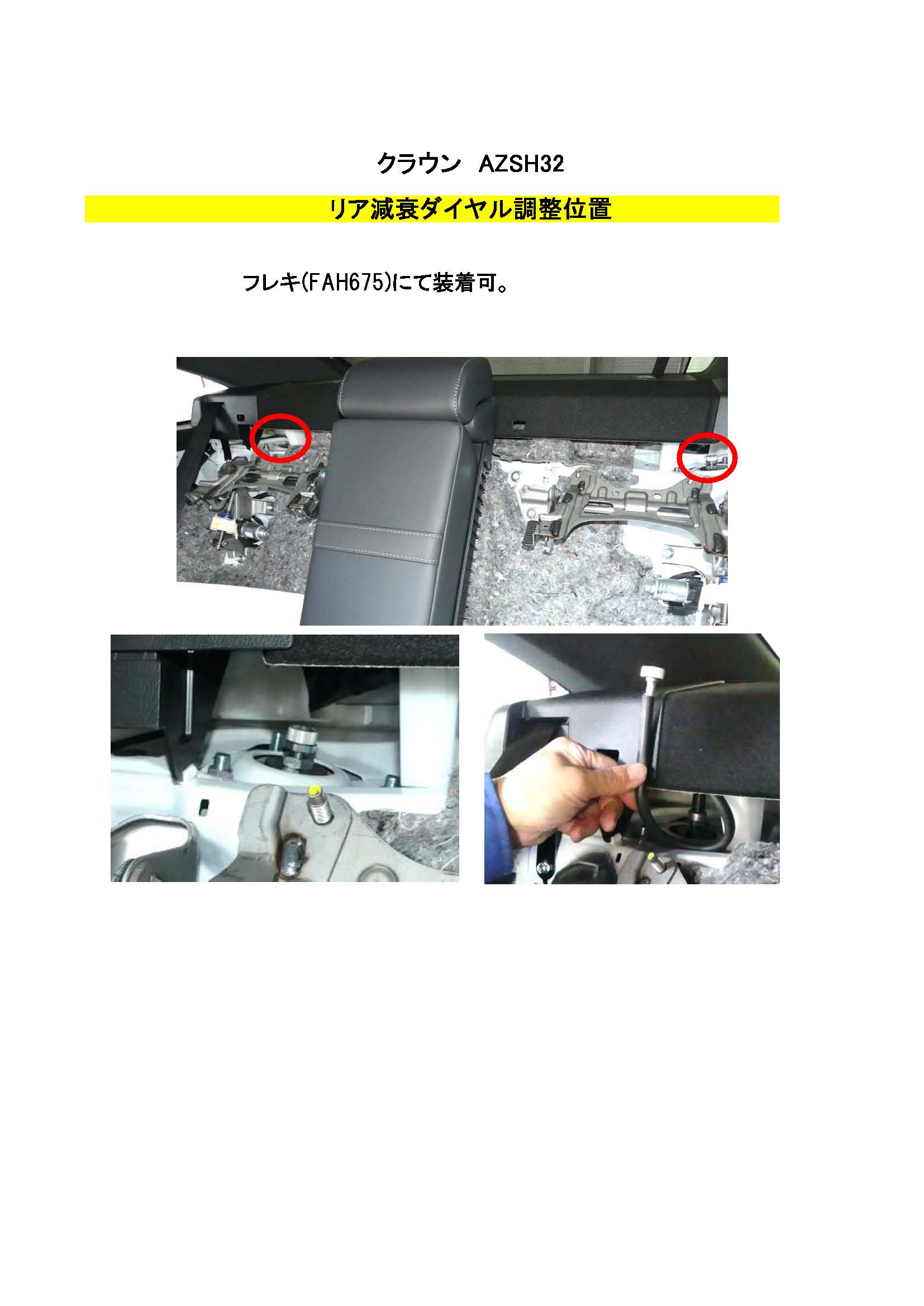 クラウン　AZSH32

リア減衰ダイヤル調整位置

フレキ(FAH675)にて装着可。