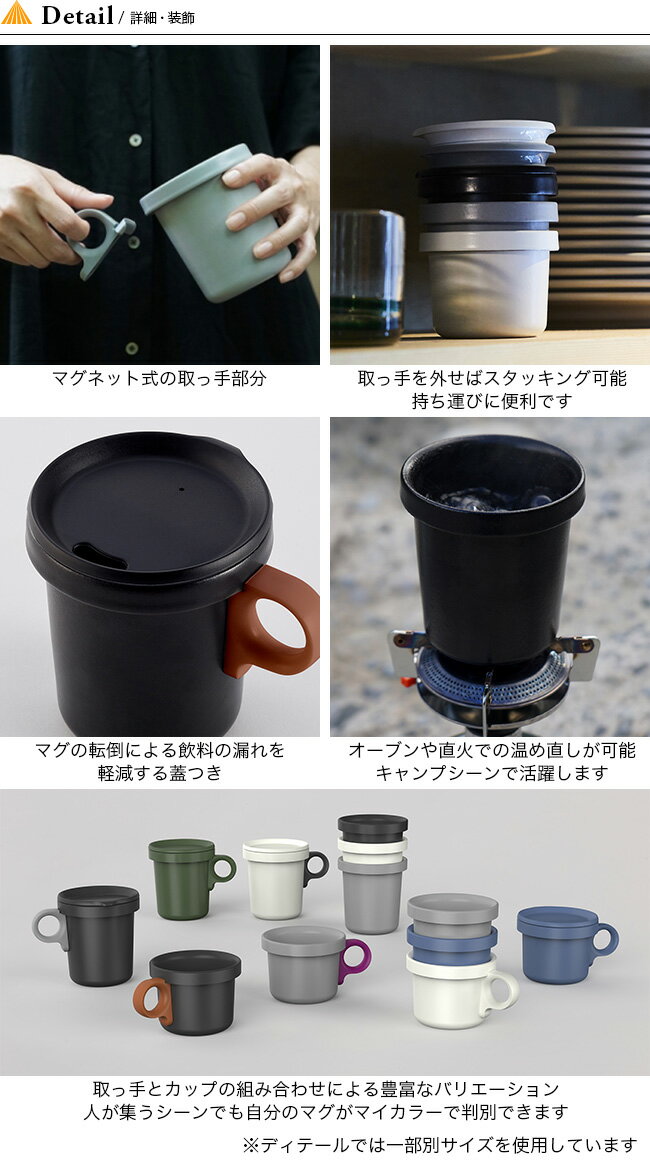 Detail / 詳細・装飾

マグネット式の取っ手部分

取っ手を外せばスタッキング可能
持ち運びに便利です

マグの転倒による飲料の漏れを
軽減する蓋つき

オーブンや直火での温め直しが可能
キャンプシーンで活躍します

取っ手とカップの組み合わせによる豊富なバリエーション
人が集うシーンでも自分のマグがマイカラーで判別できます

※ディテールでは一部別サイズを使用しています