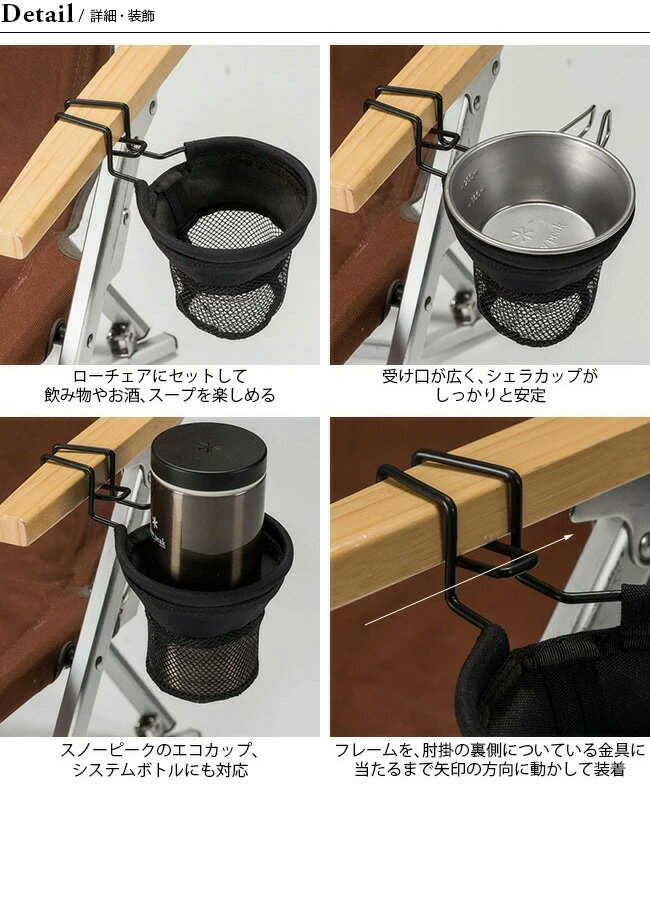 Detail / 詳細・装飾

ローチェアにセットして
飲み物やお酒、スープを楽しめる

受け口が広く、シェラカップが
しっかりと安定

スノーピークのエコカップ、
システムボトルにも対応

フレームを、肘掛の裏側についている金具に
当たるまで矢印の方向に動かして装着