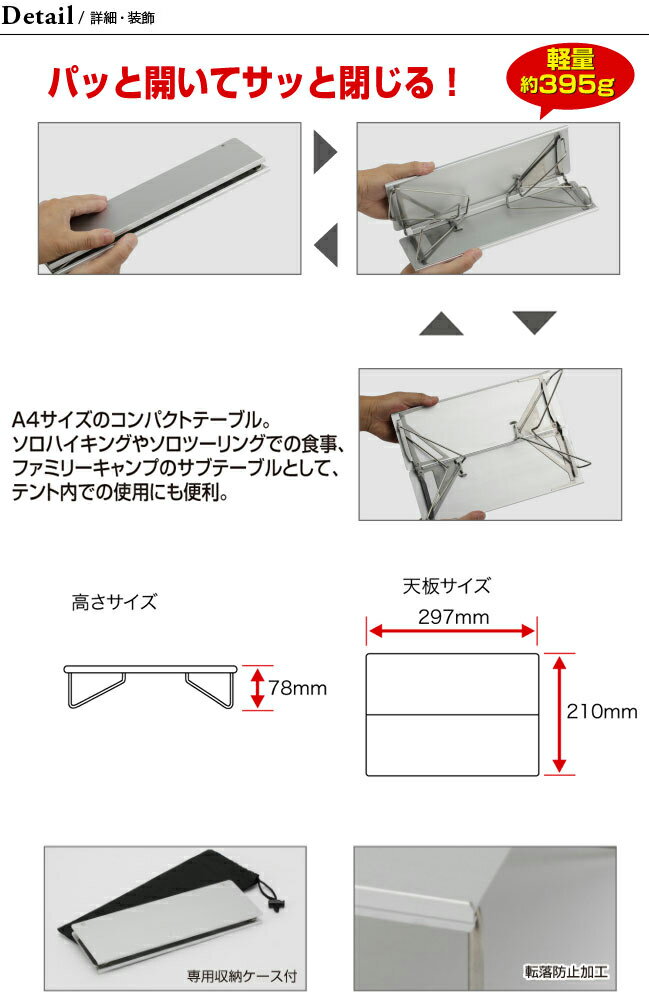 Detail / 詳細・装飾

パッと開いてサッと閉じる！

軽量
約395g

A4サイズのコンパクトテーブル。
ソロハイキングやソロツーリングでの食事、
ファミリーキャンプのサブテーブルとして、
テント内での使用にも便利。

高さサイズ

78mm

天板サイズ

297mm

210mm

専用収納ケース付

転落防止加工