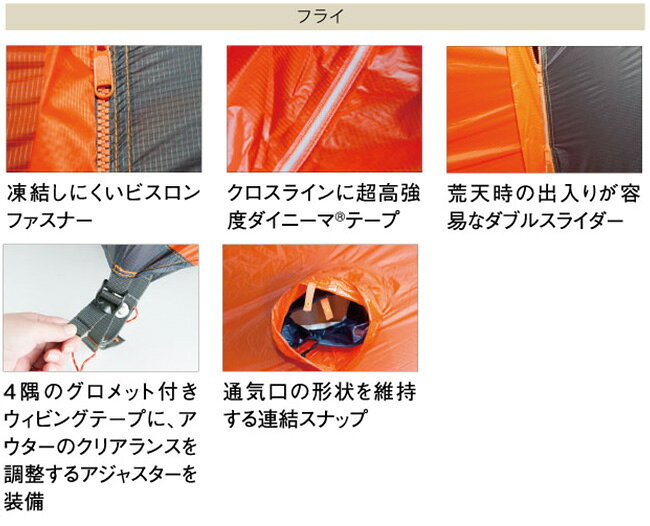 フライ

凍結しにくいビスロンファスナー

クロスラインに超高強度ダイニーマ®テープ

荒天時の出入りが容易なダブルスライダー

4隅のグロメット付きウィビングテープに、アウターのクリアランスを調整するアジャスターを装備

通気口の形状を維持する連結スナップ