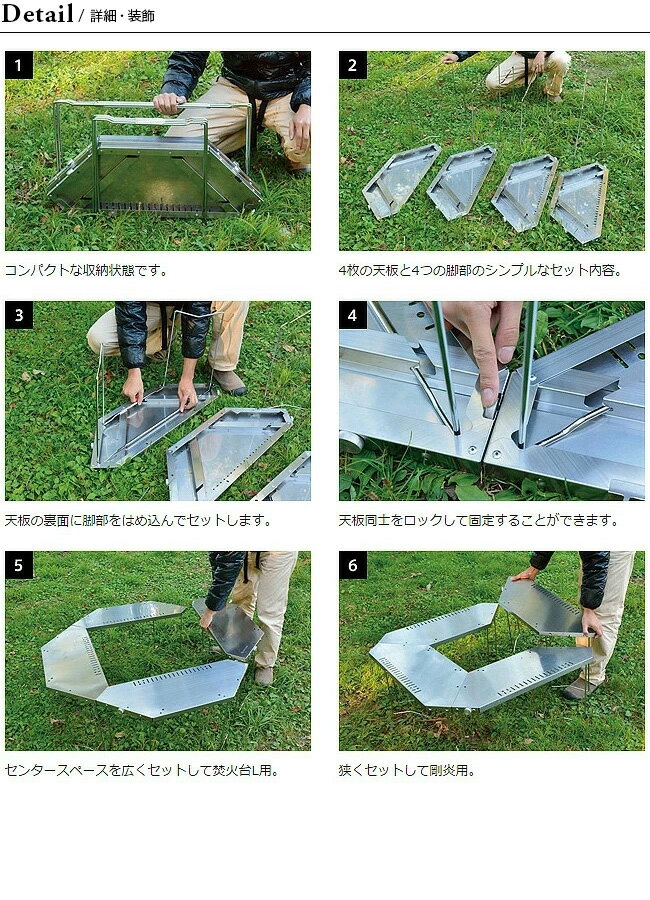 Detail / 詳細・装飾

1

コンパクトな収納状態です。

2

4枚の天板と4つの脚部のシンプルなセット内容。

3

天板の裏面に脚部をはめ込んでセットします。

4

天板同士をロックして固定することができます。

5

センタースペースを広くセットして焚火台L用。

6

狭くセットして剛炎用。