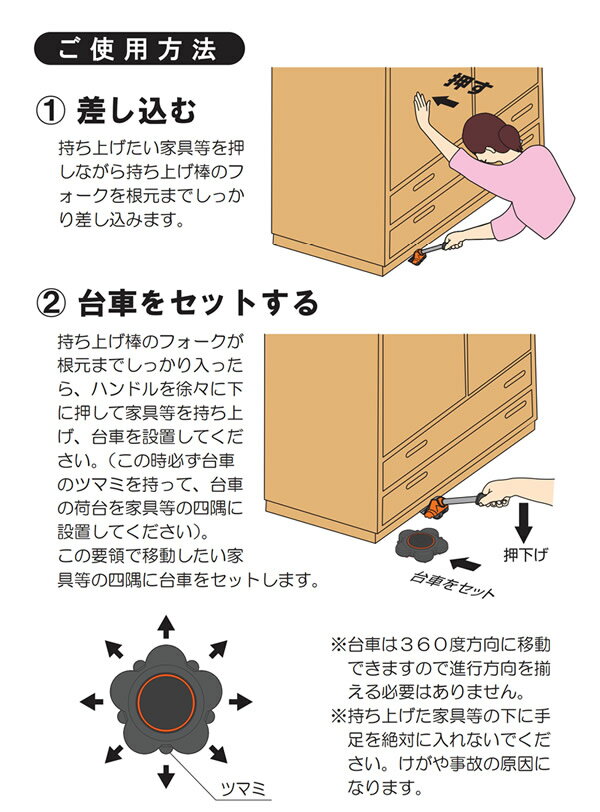 ご使用方法

① 差し込む

持ち上げたい家具等を押しながら持ち上げ棒のフォークを根元までしっかり差し込みます。

押す

② 台車をセットする

持ち上げ棒のフォークが根元までしっかり入ったら、ハンドルを徐々に下に押して家具等を持ち上げ、台車を設置してください。（この時必ず台車のツマミを持って、台車の荷台を家具等の四隅に設置してください）。
この要領で移動したい家具等の四隅に台車をセットします。

押下げ

台車をセット

ツマミ

※台車は３６０度方向に移動できますので進行方向を揃える必要はありません。
※持ち上げた家具等の下に手足を絶対に入れないでください。けがや事故の原因になります。