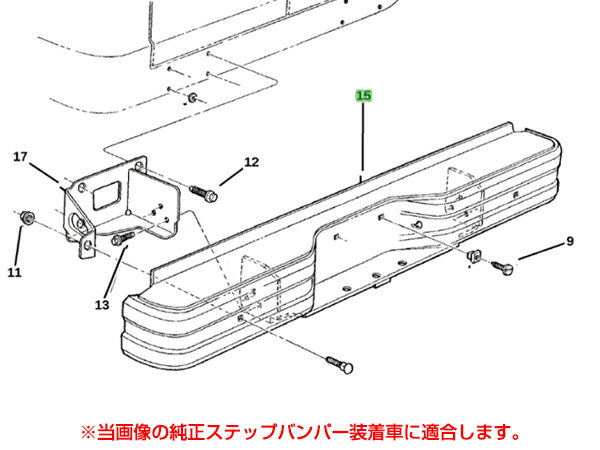 15

17

12

11

13

9

※当画像の純正ステップバンパー装着車に適合します。