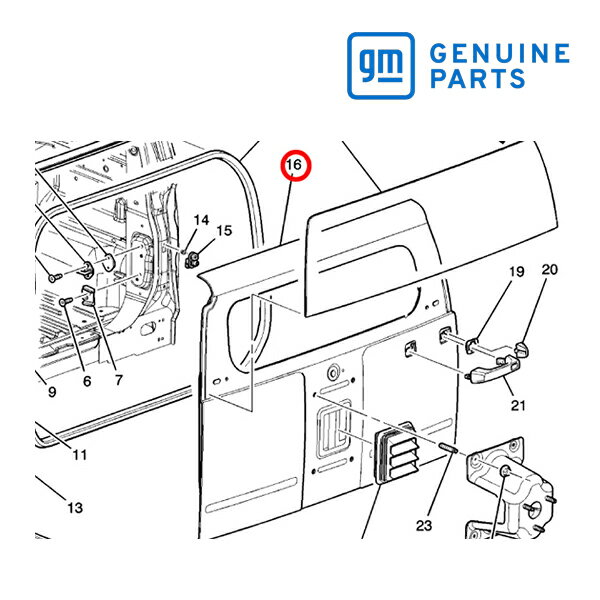 gm GENUINE PARTS

16
14
15
19
20
6
7
9
21
11
13
23