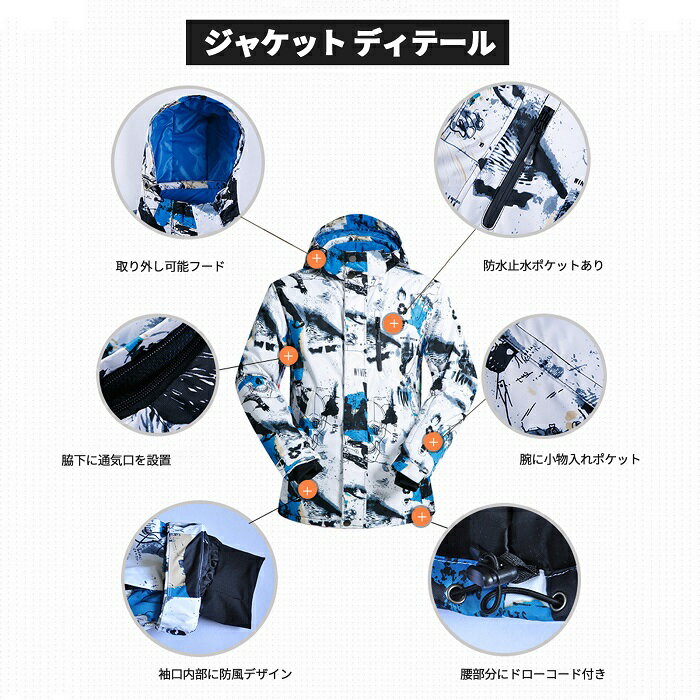 ジャケット ディテール

取り外し可能フード

防水止水ポケットあり

脇下に通気口を設置

腕に小物入れポケット

袖口内部に防風デザイン

腰部分にドローコード付き