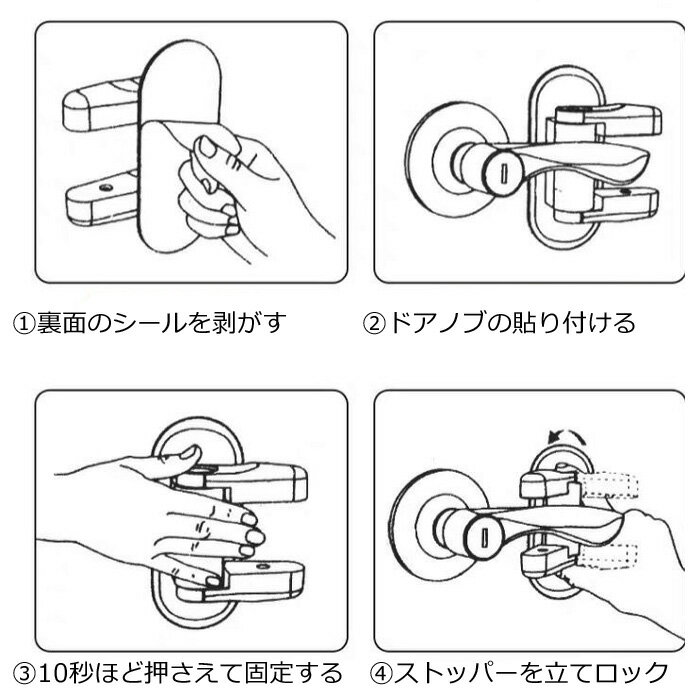 ①裏面のシールを剥がす

②ドアノブの貼り付ける

③10秒ほど押さえて固定する

④ストッパーを立てロック