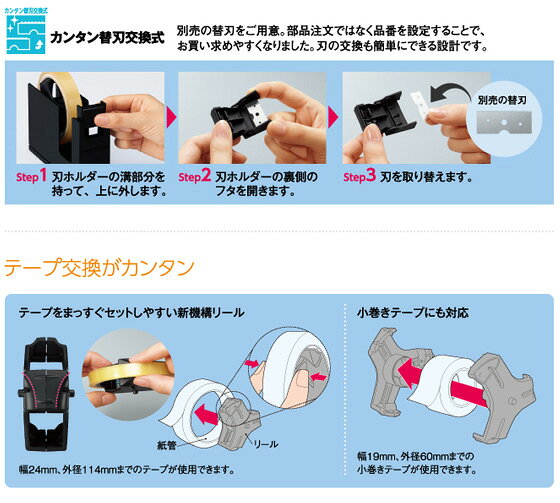 カンタン替刃交換式

カンタン替刃交換式

別売の替刃をご用意。部品注文ではなく品番を設定することで、お買い求めやすくなりました。刃の交換も簡単にできる設計です。

別売の替刃

Step1 刃ホルダーの溝部分を持って、上に外します。

Step2 刃ホルダーの裏側のフタを開きます。

Step3 刃を取り替えます。

テープ交換がカンタン

テープをまっすぐセットしやすい新機構リール

紙管

リール

幅24mm、外径114mmまでのテープが使用できます。

小巻きテープにも対応

幅19mm、外径60mmまでの小巻きテープが使用できます。