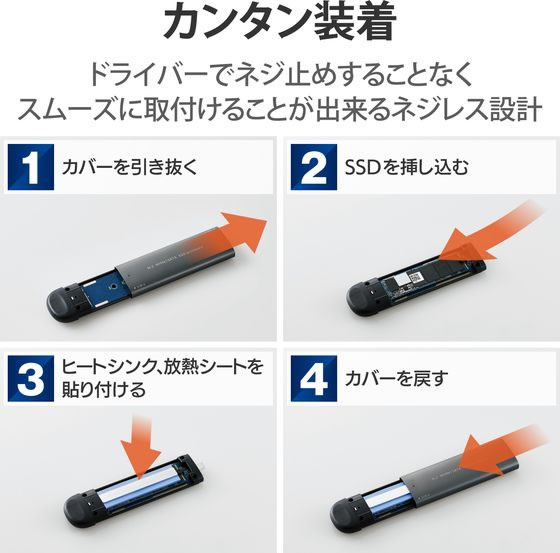 カンタン装着

ドライバーでネジ止めすることなく
スムーズに取付けることが出来るネジレス設計

1 カバーを引き抜く

2 SSDを挿し込む

3 ヒートシンク､放熱シートを貼り付ける

4 カバーを戻す