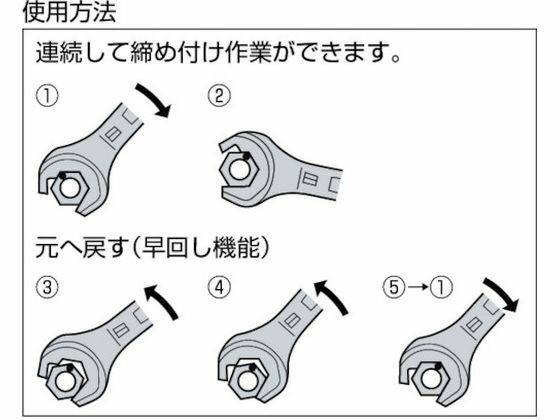 使用方法

連続して締め付け作業ができます。

①

②

元へ戻す(早回し機能)

③

④

⑤→①