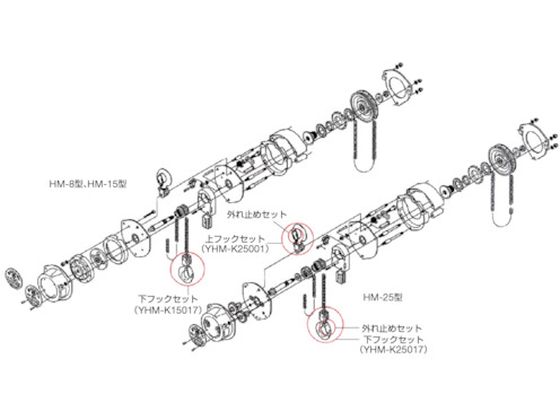 HM-8型、HM-15型

外れ止めセット
上フックセット
(YHM-K25001)

下フックセット
(YHM-K15017)

HM-25型

外れ止めセット
下フックセット
(YHM-K25017)