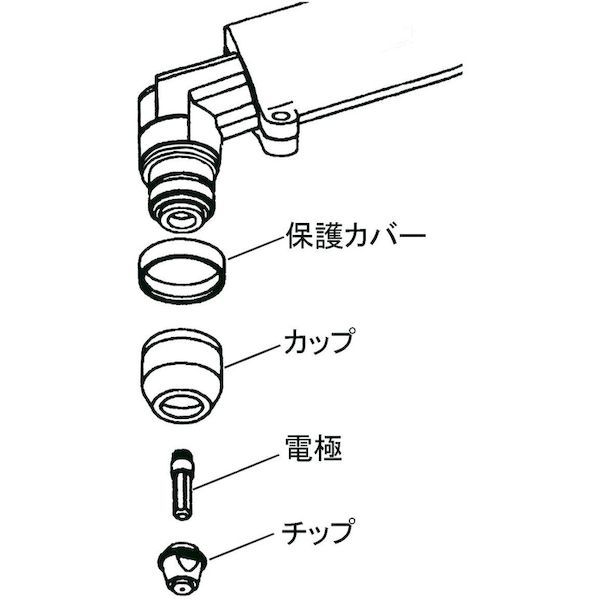 保護カバー

カップ

電極

チップ