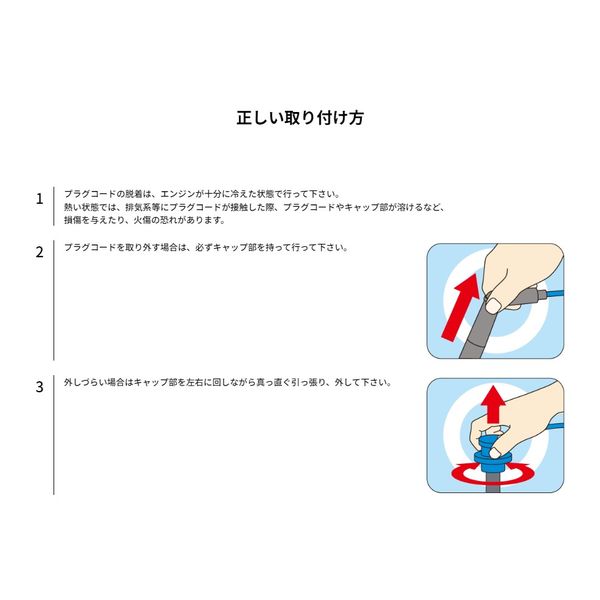 正しい取り付け方

1
プラグコードの脱着は、エンジンが十分に冷えた状態で行って下さい。
熱い状態では、排気系等にプラグコードが接触した際、プラグコードやキャップ部が溶けるなど、損傷を与えたり、火傷の恐れがあります。

2
プラグコードを取り外す場合は、必ずキャップ部を持って行って下さい。

3
外しづらい場合はキャップ部を左右に回しながら真っ直ぐ引っ張り、外して下さい。