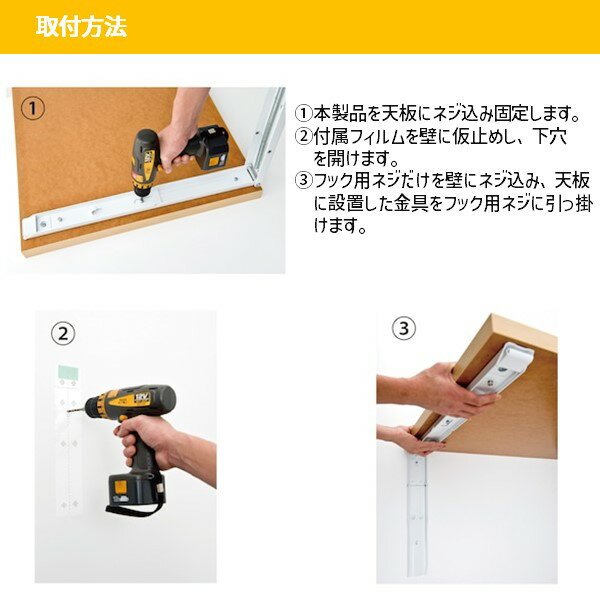 取付方法

①

①本製品を天板にネジ込み固定します。
②付属フィルムを壁に仮止めし、下穴を開けます。
③フック用ネジだけを壁にネジ込み、天板に設置した金具をフック用ネジに引っ掛けます。

②

12V

③